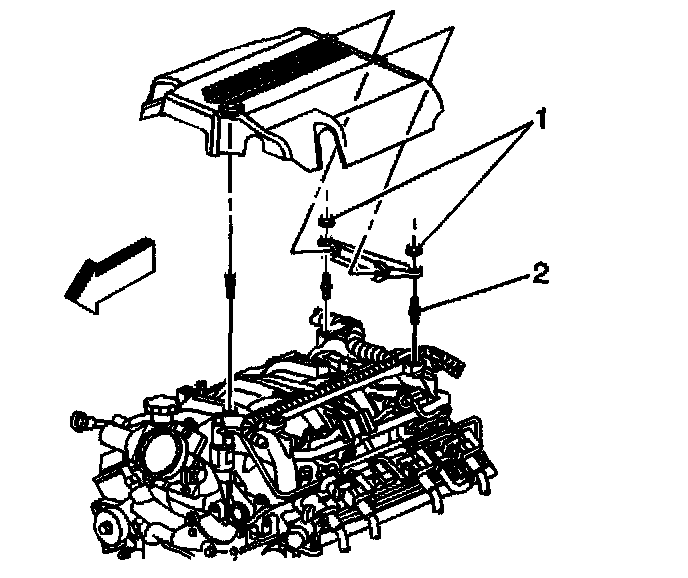 1
2