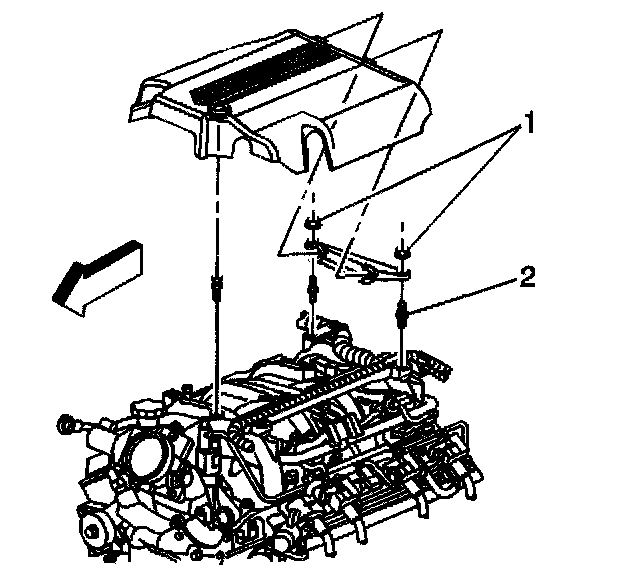 1
2