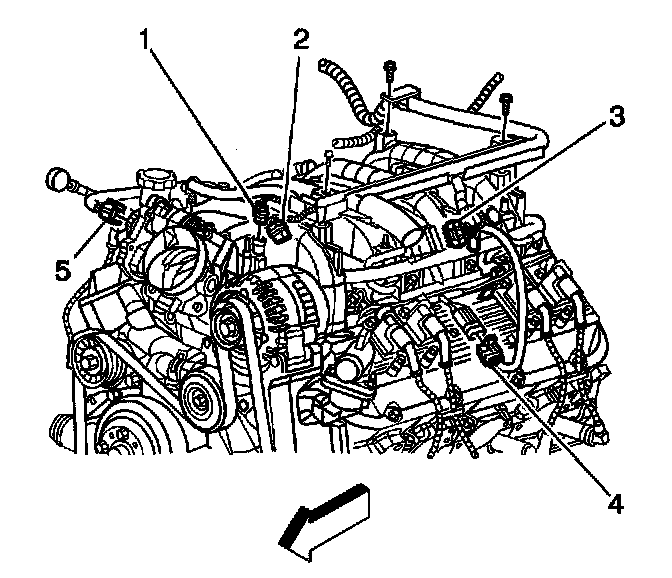 1
2
3
5
4