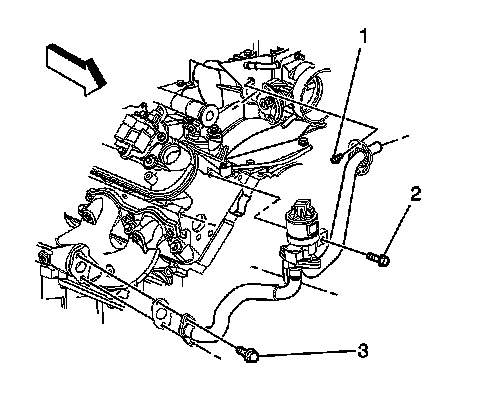 1
2
3