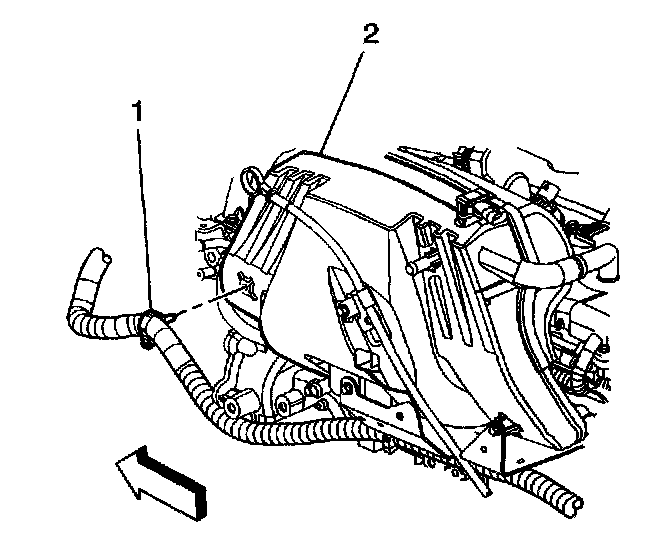 2

1