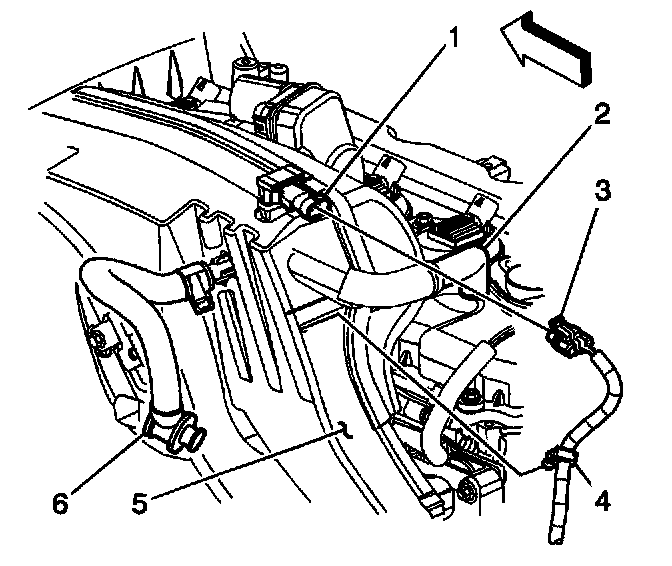 1
2
3
4
5
6