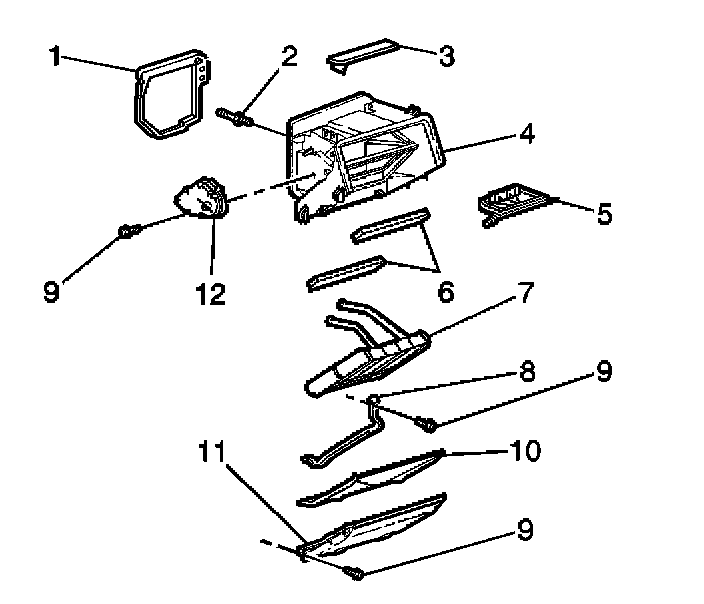 1
2
3
4
5
9
12
6
7
8
9
11
10
9