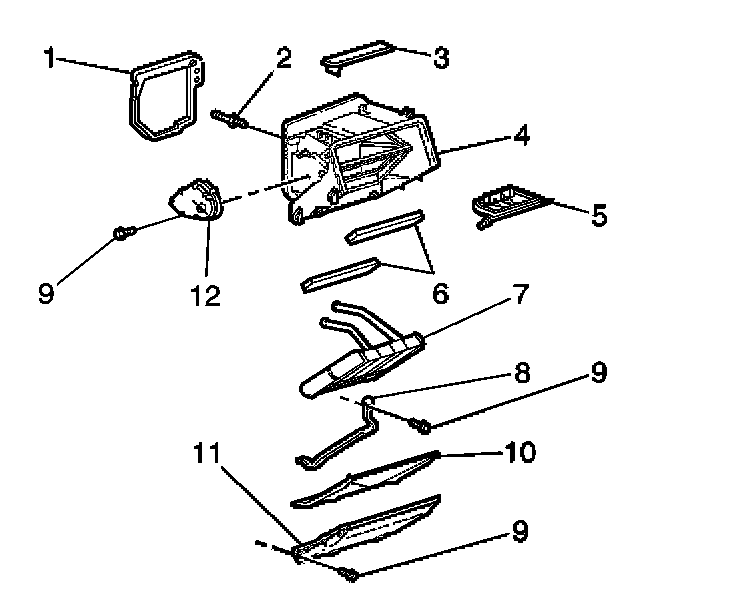 1
2
3
4
5
9
12
6
7
8
9
11
10
9