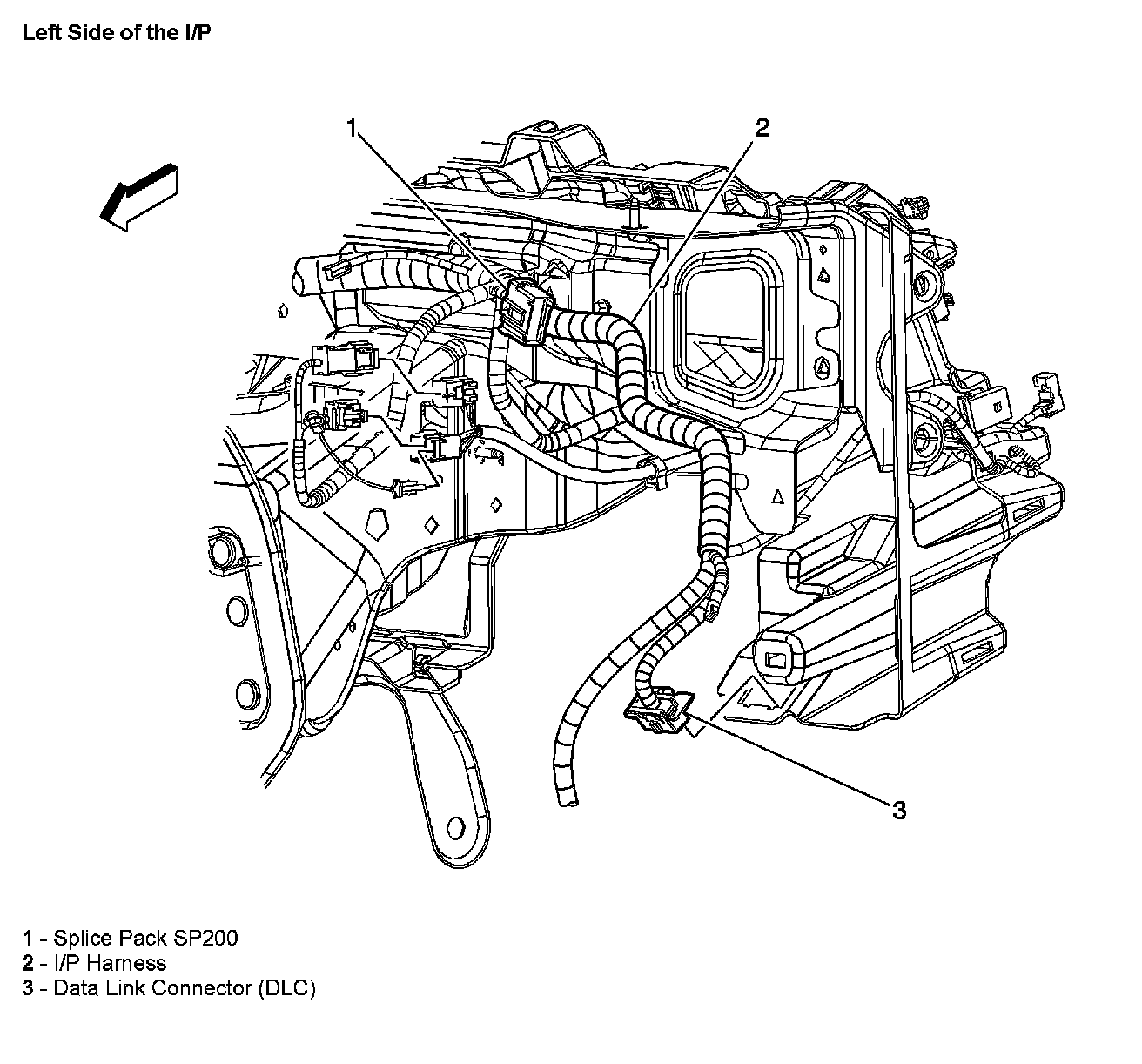 Left Side of the I/P

1

2

3

1 - Splice Pack SP200
2 - I/P Harness
3 - Data Link Connector (DLC)