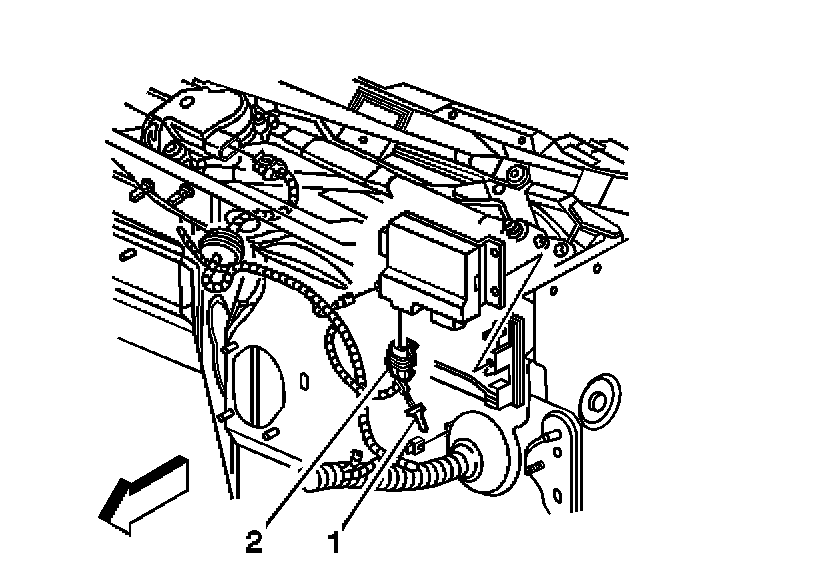 2
1