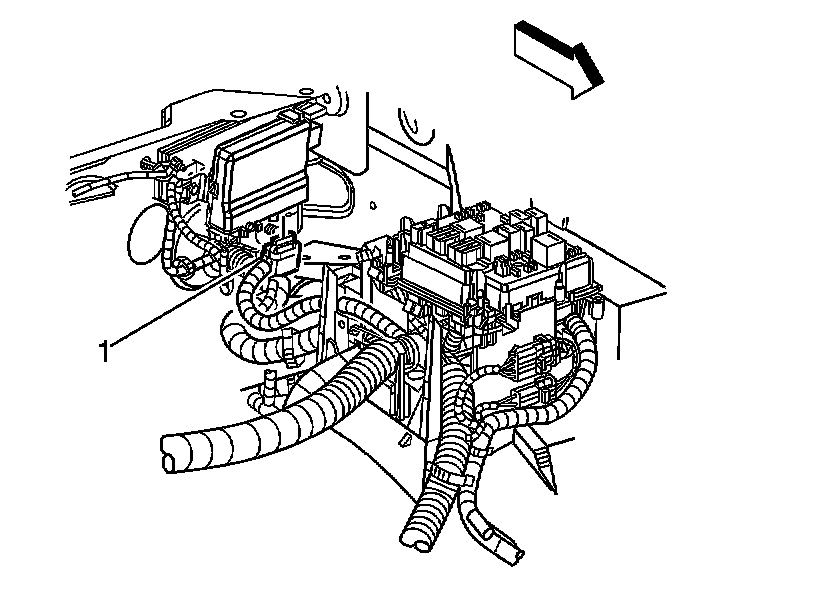 1