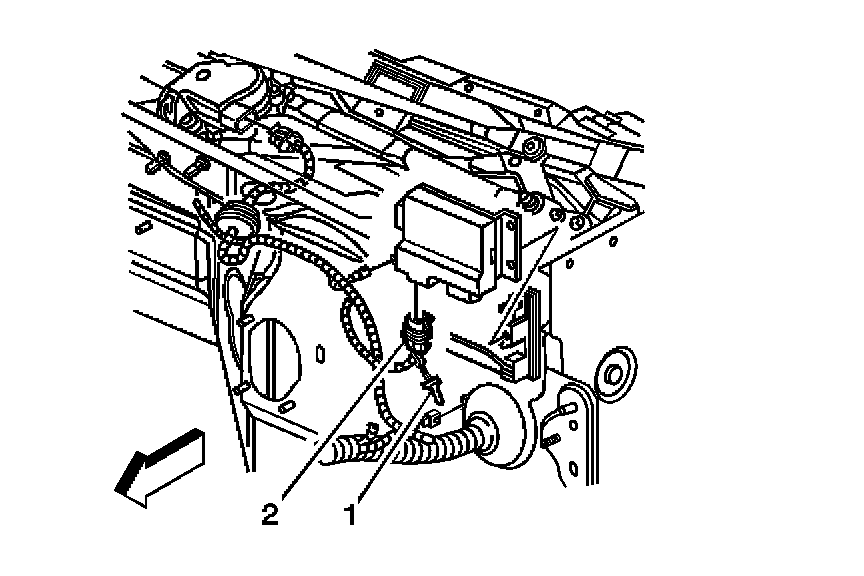 2
1