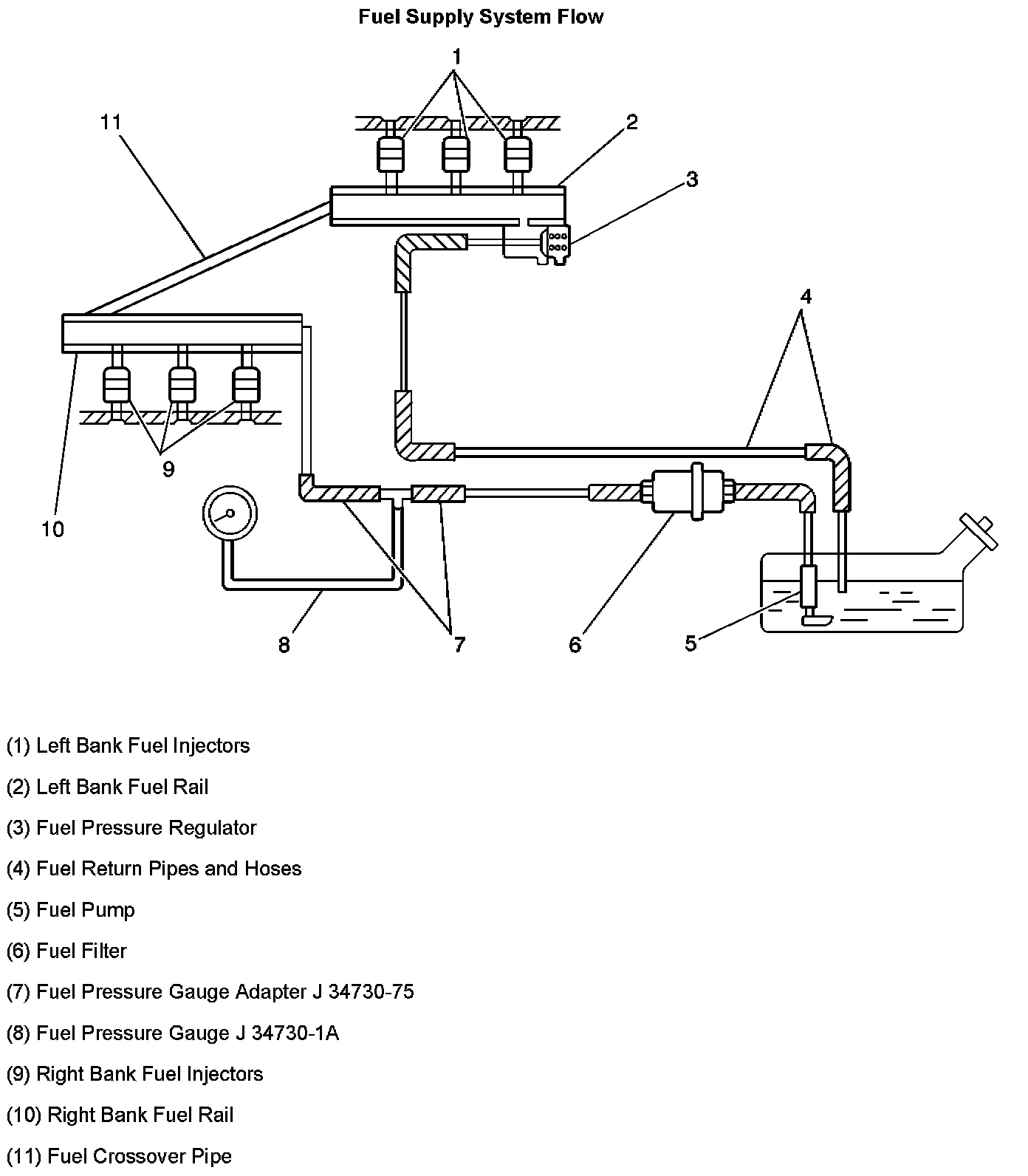 Fuel Supply System Flow

1
11
2
3
4
9
10
8
7
6
5

(1) Left Bank Fuel Injectors

(2) Left Bank Fuel Rail

(3) Fuel Pressure Regulator

(4) Fuel Return Pipes and Hoses

(5) Fuel Pump

(6) Fuel Filter

(7) Fuel Pressure Gauge Adapter J 34730-75

(8) Fuel Pressure Gauge J 34730-1A

(9) Right Bank Fuel Injectors

(10) Right Bank Fuel Rail

(11) Fuel Crossover Pipe