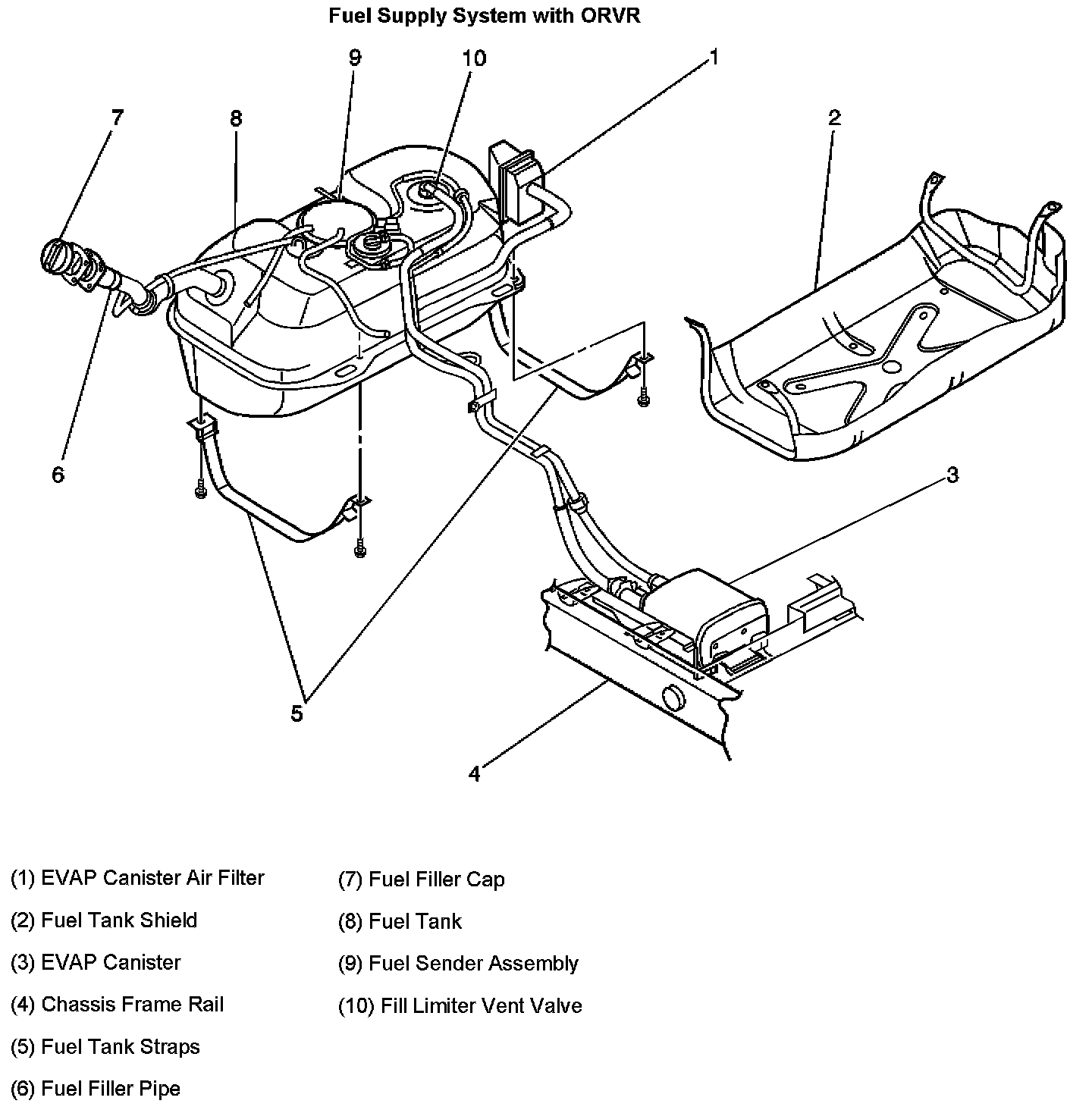 Fuel Supply System with ORVR

9
10
1
7
8
2
6
3
5
4

(1) EVAP Canister Air Filter
(2) Fuel Tank Shield
(3) EVAP Canister
(4) Chassis Frame Rail
(5) Fuel Tank Straps
(6) Fuel Filler Pipe

(7) Fuel Filler Cap
(8) Fuel Tank
(9) Fuel Sender Assembly
(10) Fill Limiter Vent Valve