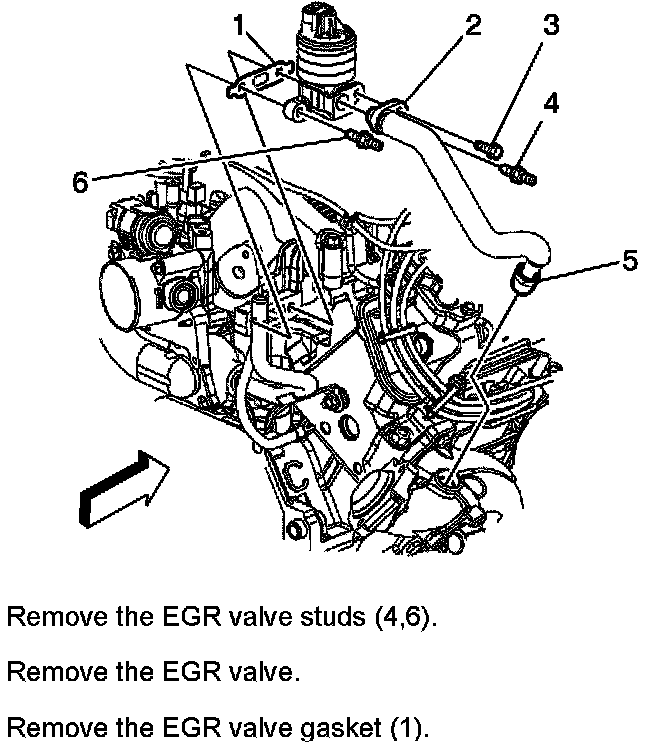 1
2
3
4
6
5

Remove the EGR valve studs (4,6).

Remove the EGR valve.

Remove the EGR valve gasket (1).