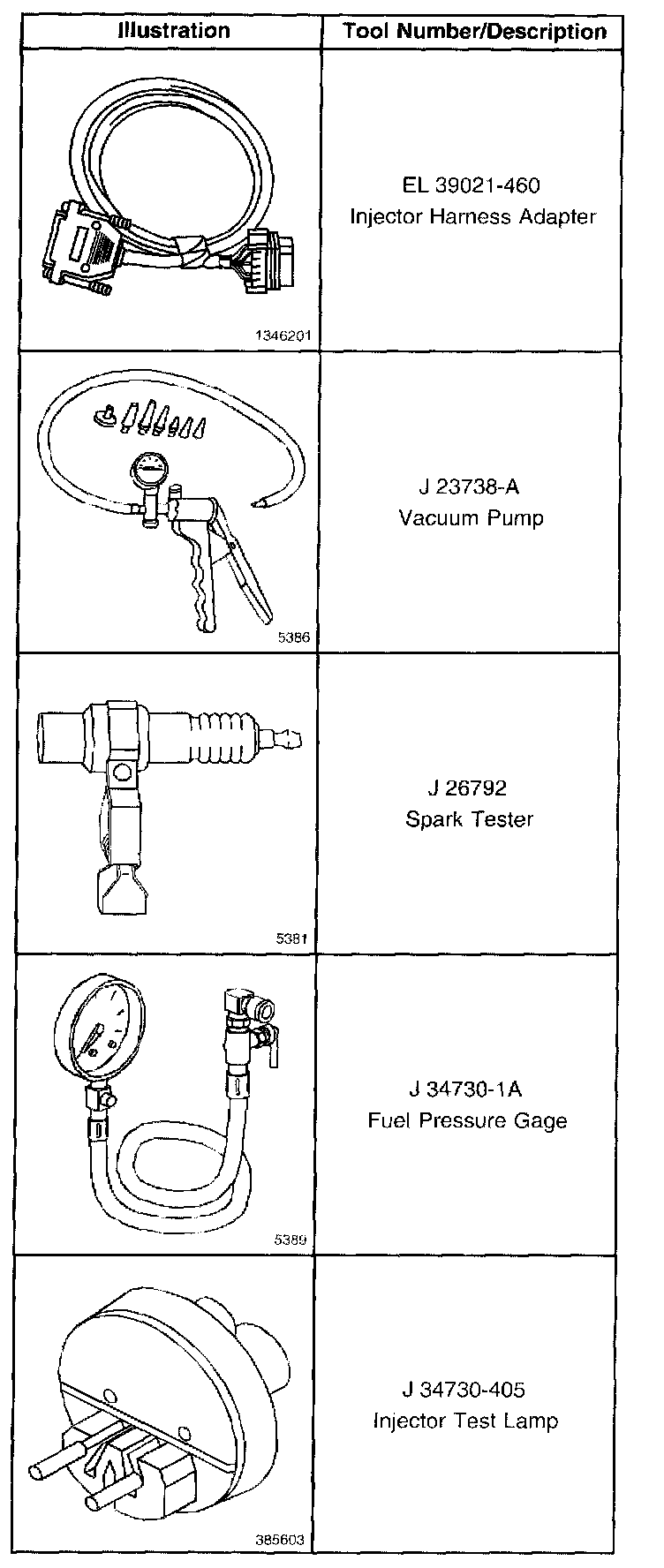 | Illustration | Tool Number/Description |
|---|---|
| 1346201 | EL 39021-460 Injector Harness Adapter |
| 5386 | J 23738-A Vacuum Pump |
| 5381 | J 26792 Spark Tester |
| 5389 | J 34730-1A Fuel Pressure Gage |
| 385603 | J 34730-405 Injector Test Lamp |