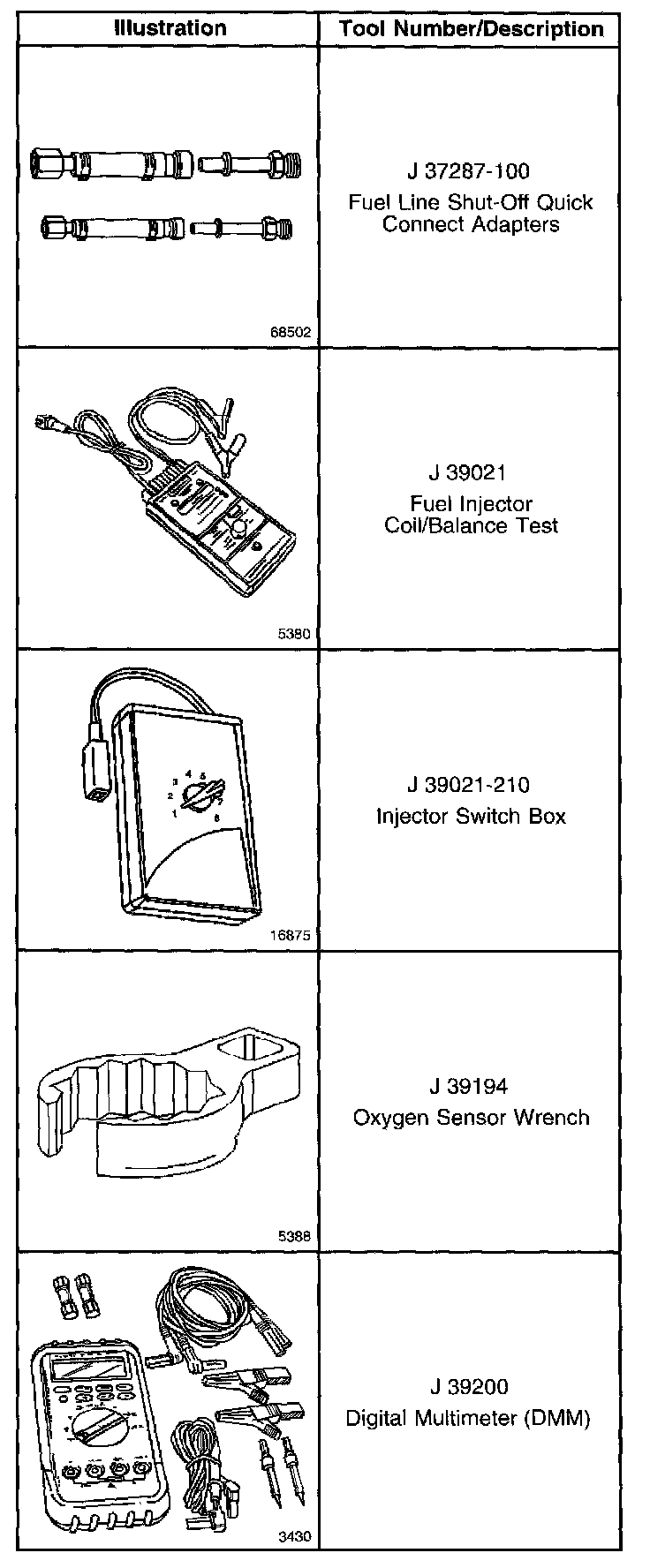 | Illustration | Tool Number/Description |
|---|---|
| 68502 | J 37287-100 Fuel Line Shut-Off Quick Connect Adapters |
| 5380 | J 39021 Fuel Injector Coil/Balance Test |
| 1 2 3 4 5 6 7 8 16875 | J 39021-210 Injector Switch Box |
| 5388 | J 39194 Oxygen Sensor Wrench |
| 3430 | J 39200 Digital Multimeter (DMM) |