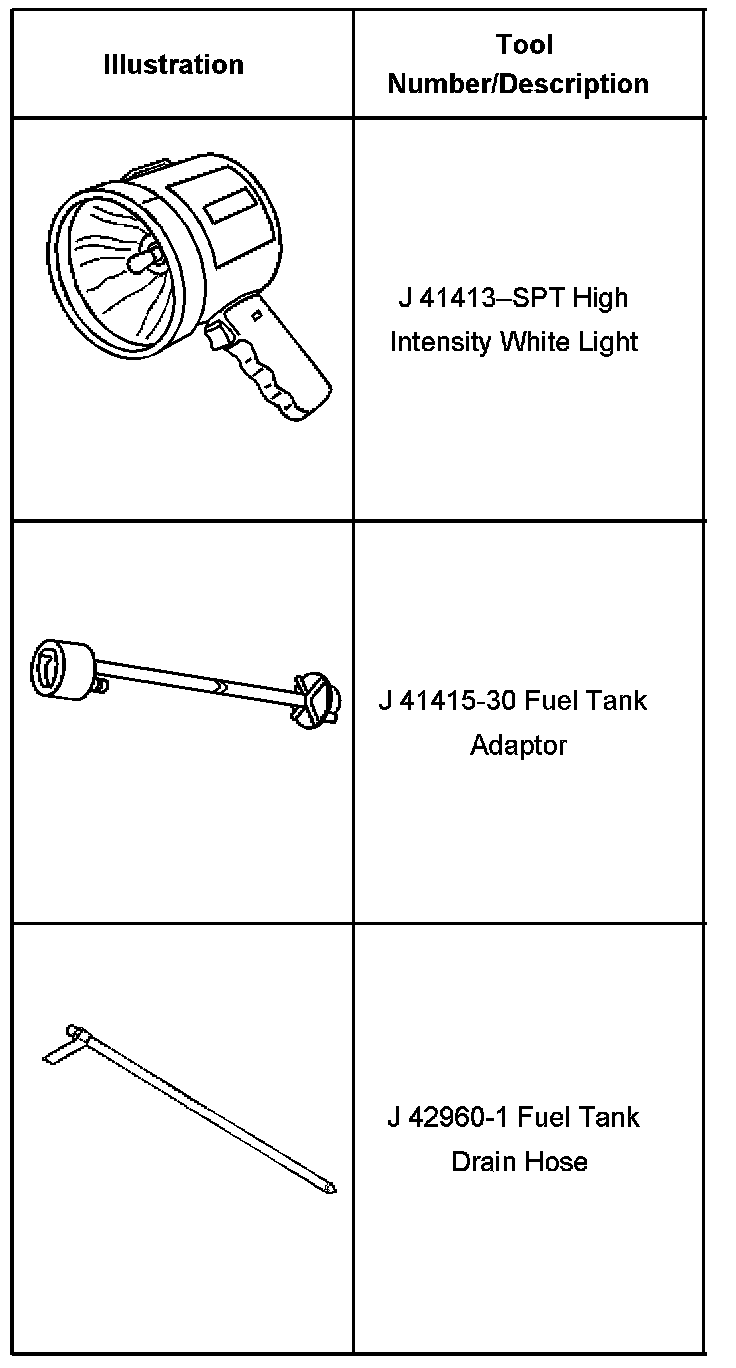 | Illustration | Tool Number/Description |
|---|---|
|  | J 41413–SPT High Intensity White Light |
|  | J 41415-30 Fuel Tank Adaptor |
|  | J 42960-1 Fuel Tank Drain Hose |