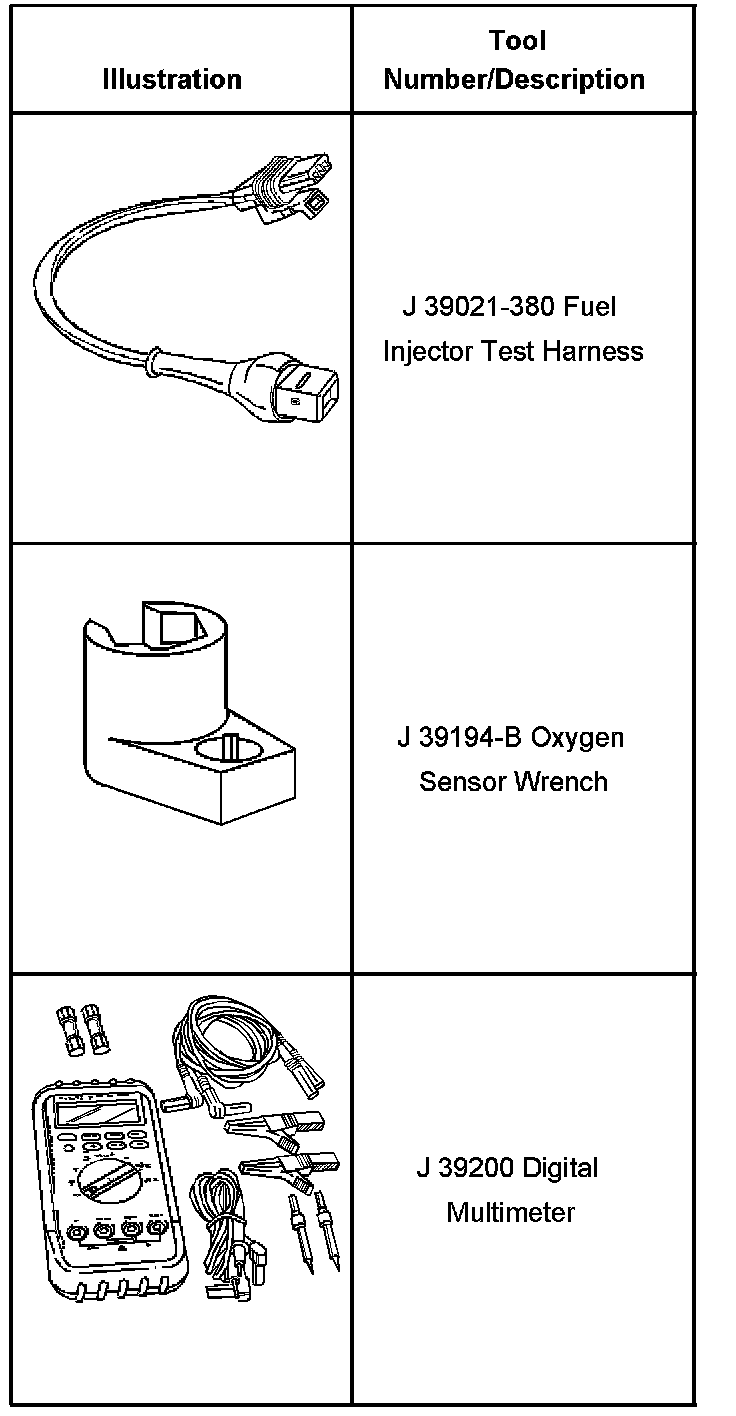 | Illustration | Tool Number/Description |
|---|---|
| | J 39021-380 Fuel Injector Test Harness |
| | J 39194-B Oxygen Sensor Wrench |
| | J 39200 Digital Multimeter |