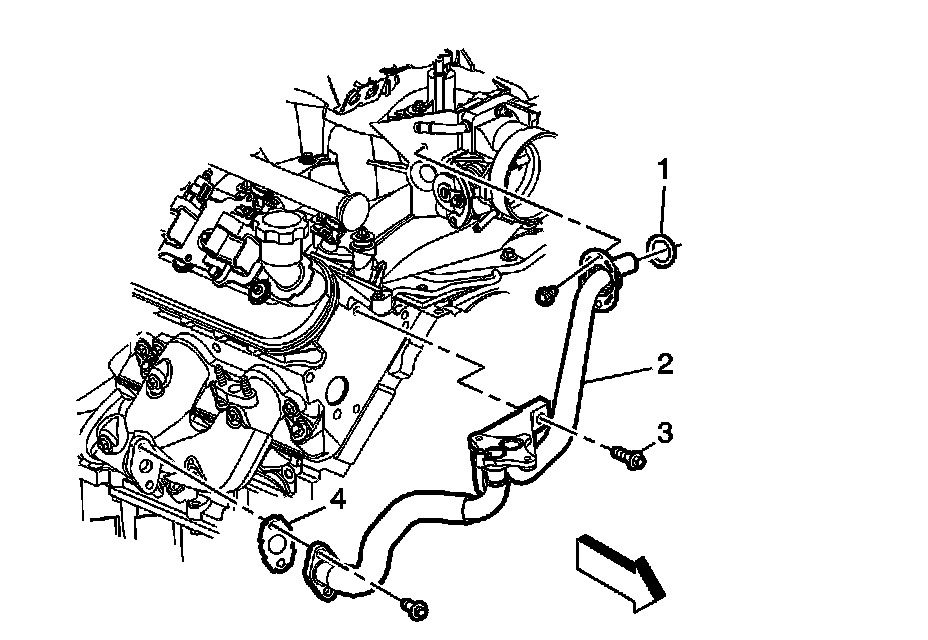 1
2
3
4