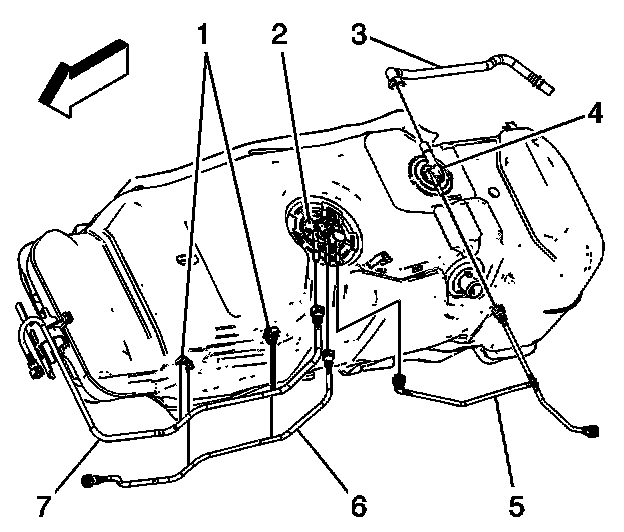 1
2
3
4
7
6
5