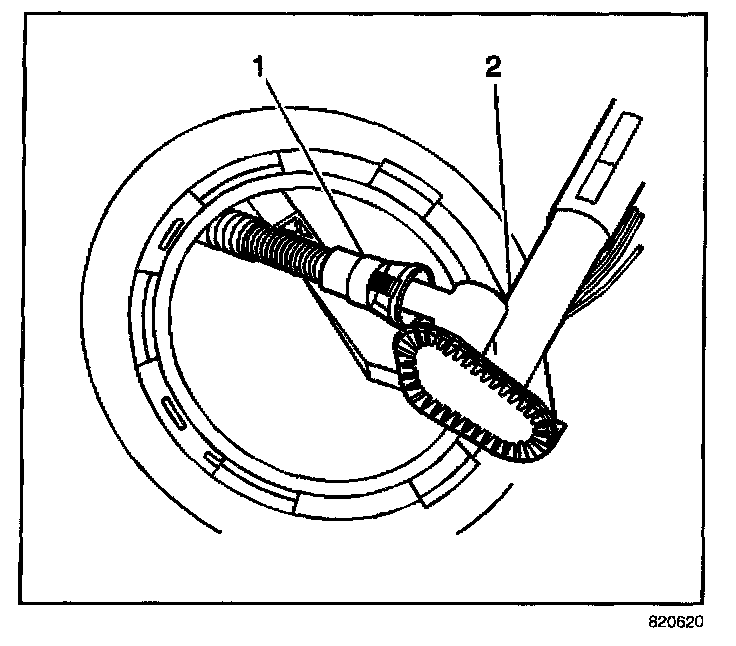 1
2
820620