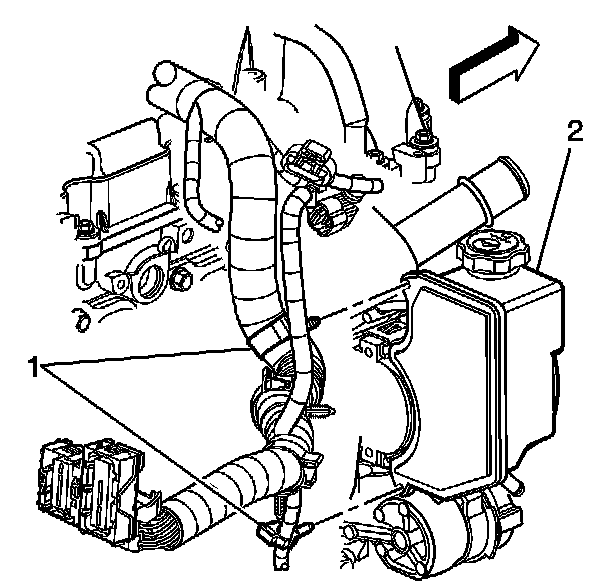 2
1