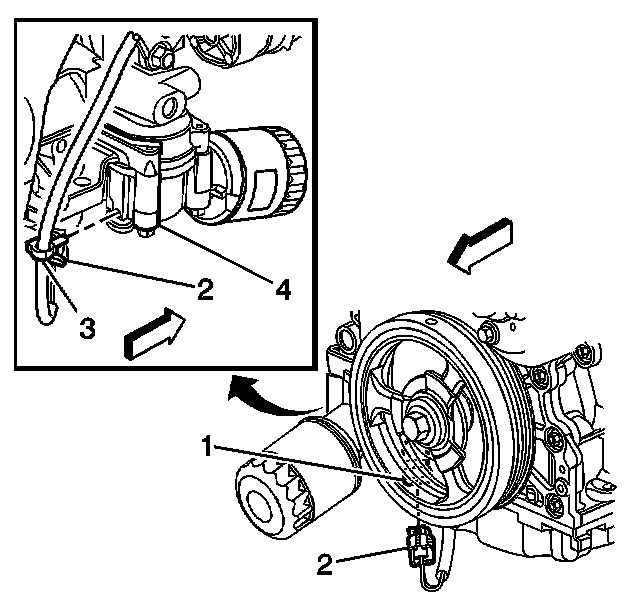 2
4
3
1
2