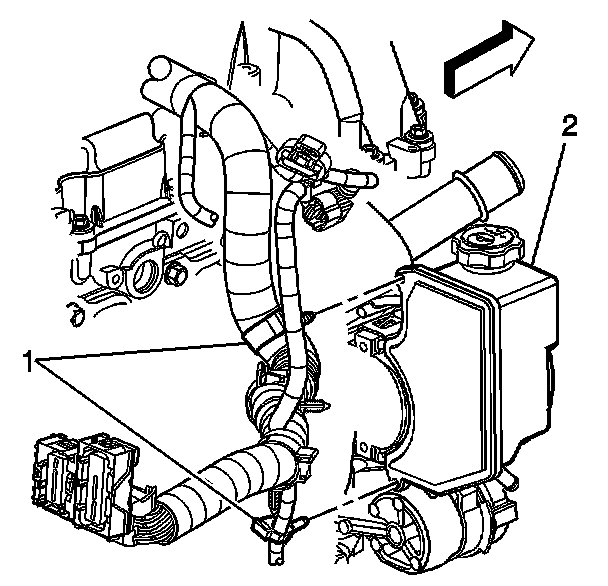 2

1