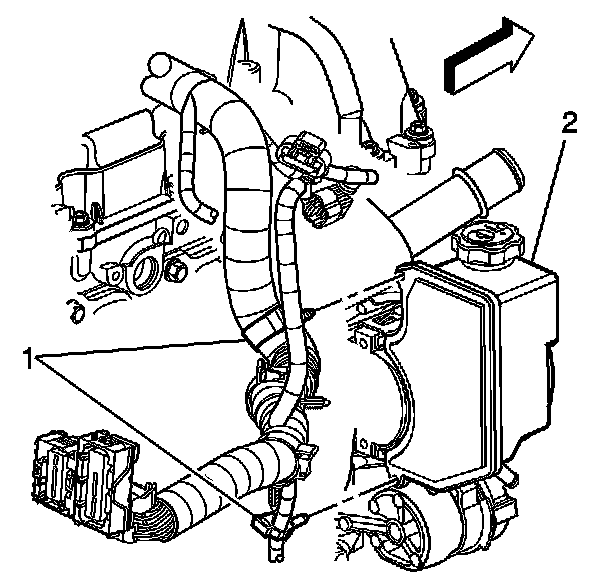 2
1