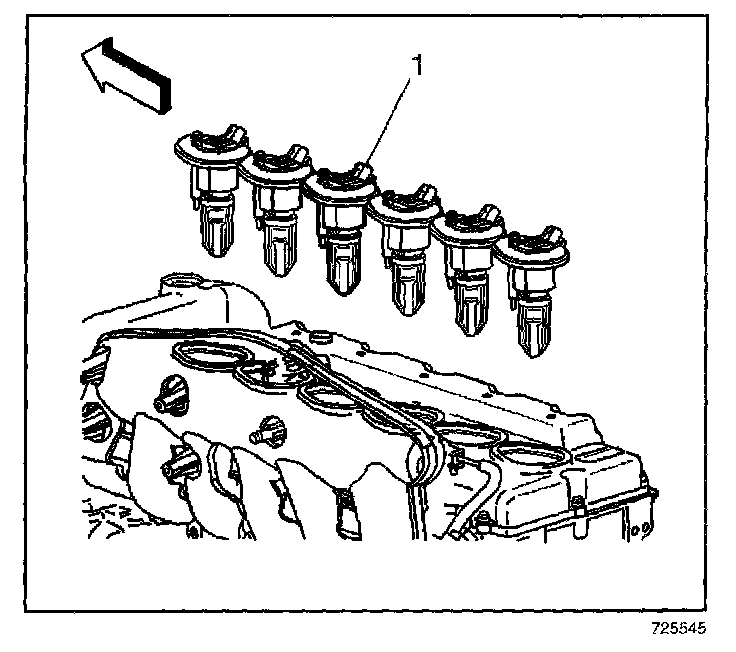 1

725545