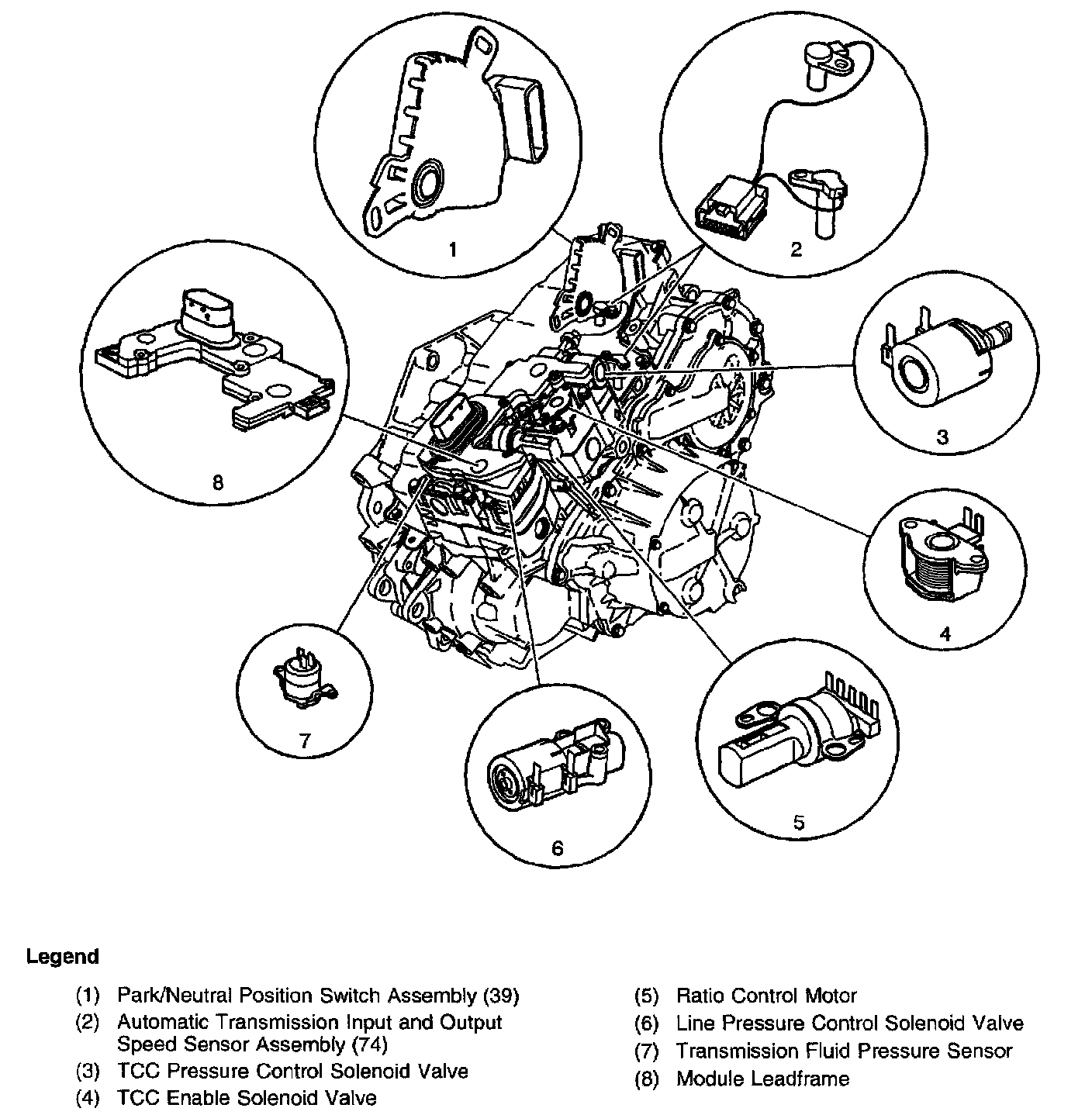 1

2

8

3

4

7

6

5

Legend

(1) Park/Neutral Position Switch Assembly (39)
(2) Automatic Transmission Input and Output Speed Sensor Assembly (74)
(3) TCC Pressure Control Solenoid Valve
(4) TCC Enable Solenoid Valve

(5) Ratio Control Motor
(6) Line Pressure Control Solenoid Valve
(7) Transmission Fluid Pressure Sensor
(8) Module Leadframe