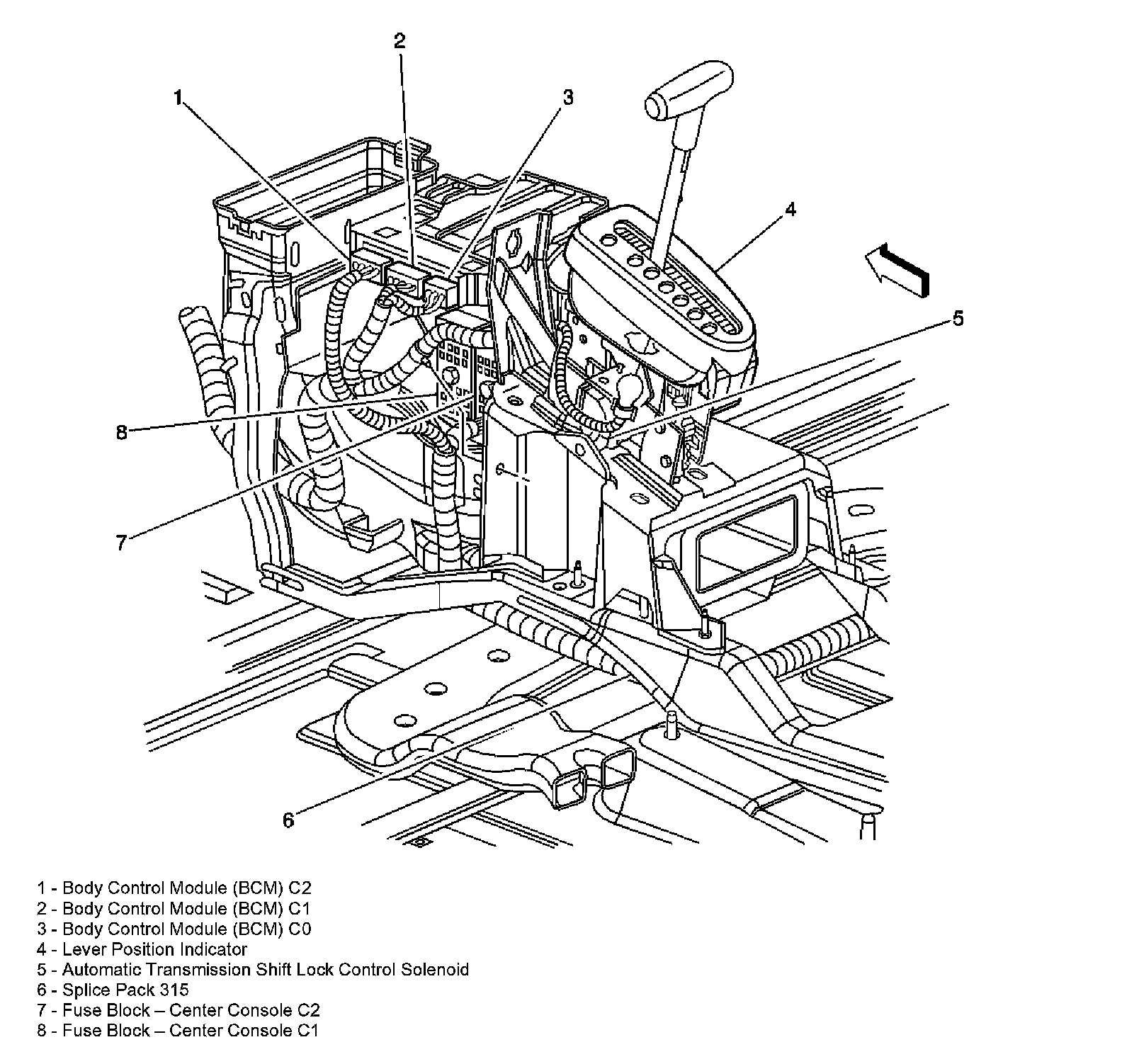 2
1
3
4
5
8
7
6

1 - Body Control Module (BCM) C2
2 - Body Control Module (BCM) C1
3 - Body Control Module (BCM) C0
4 - Lever Position Indicator
5 - Automatic Transmission Shift Lock Control Solenoid
6 - Splice Pack 315
7 - Fuse Block – Center Console C2
8 - Fuse Block – Center Console C1