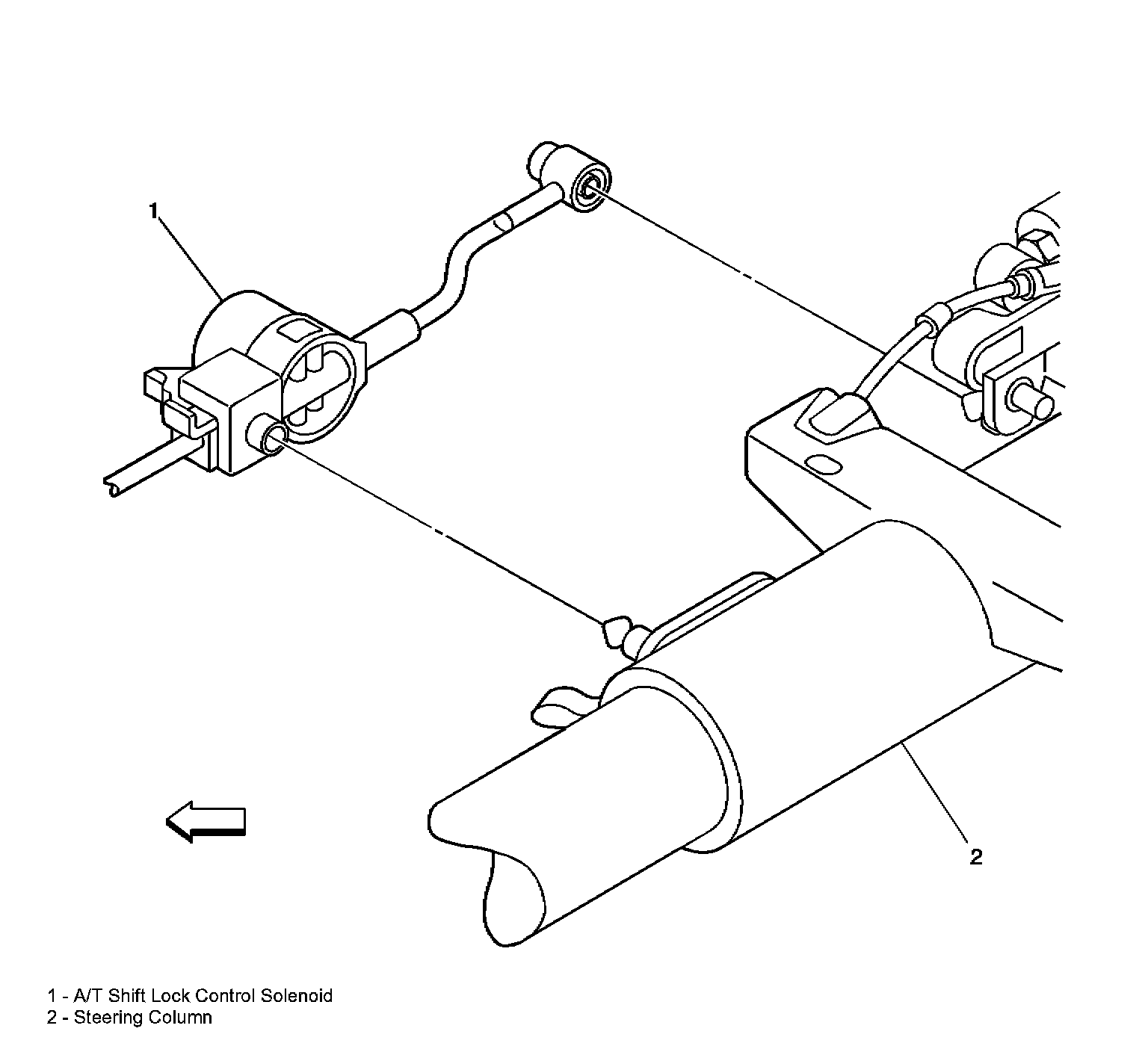 1

2

1 - A/T Shift Lock Control Solenoid
2 - Steering Column