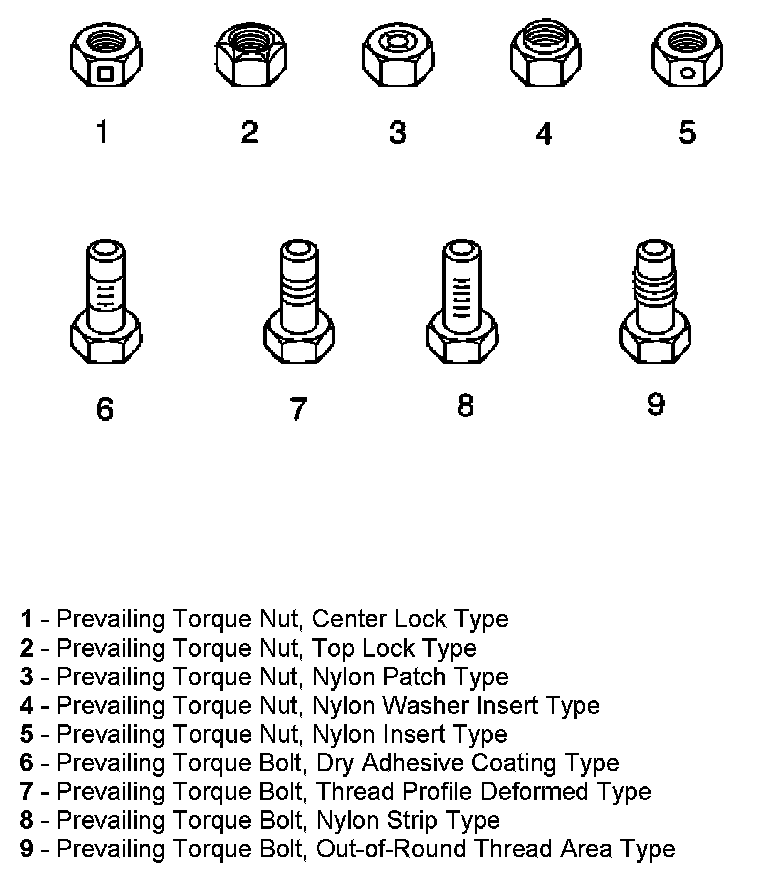 1 2 3 4 5

6 7 8 9

1 - Prevailing Torque Nut, Center Lock Type
2 - Prevailing Torque Nut, Top Lock Type
3 - Prevailing Torque Nut, Nylon Patch Type
4 - Prevailing Torque Nut, Nylon Washer Insert Type
5 - Prevailing Torque Nut, Nylon Insert Type
6 - Prevailing Torque Bolt, Dry Adhesive Coating Type
7 - Prevailing Torque Bolt, Thread Profile Deformed Type
8 - Prevailing Torque Bolt, Nylon Strip Type
9 - Prevailing Torque Bolt, Out-of-Round Thread Area Type