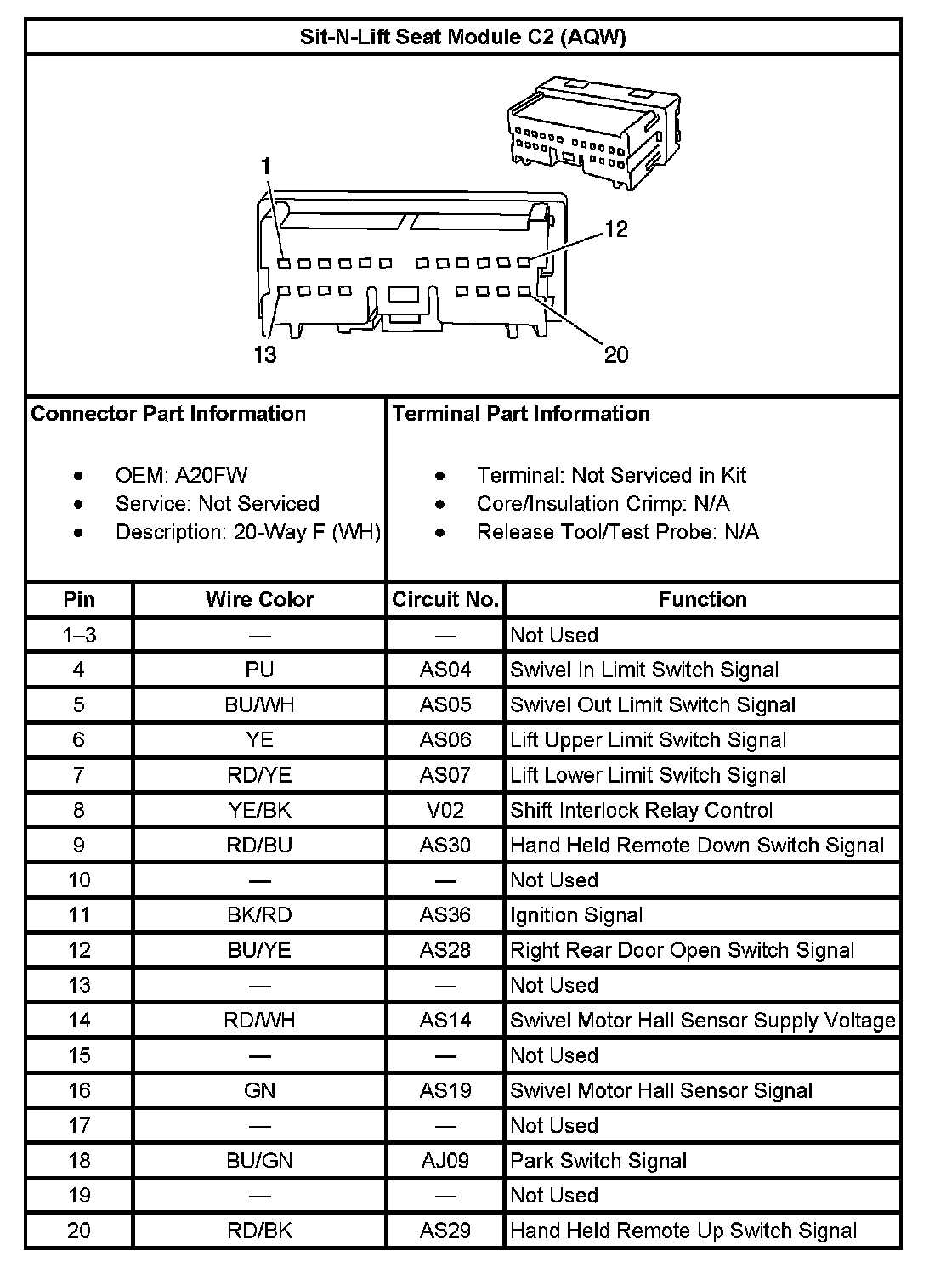 Sit-N-Lift Seat Module C2 (AQW)

1
12
13
20

Connector Part Information

- OEM: A20FW
- Service: Not Serviced
- Description: 20-Way F (WH)

Terminal Part Information

- Terminal: Not Serviced in Kit
- Core/Insulation Crimp: N/A
- Release Tool/Test Probe: N/A

| Pin | Wire Color | Circuit No. | Function |
|---|---|---|---|
| 1–3 | — | — | Not Used |
| 4 | PU | AS04 | Swivel In Limit Switch Signal |
| 5 | BU/WH | AS05 | Swivel Out Limit Switch Signal |
| 6 | YE | AS06 | Lift Upper Limit Switch Signal |
| 7 | RD/YE | AS07 | Lift Lower Limit Switch Signal |
| 8 | YE/BK | V02 | Shift Interlock Relay Control |
| 9 | RD/BU | AS30 | Hand Held Remote Down Switch Signal |
| 10 | — | — | Not Used |
| 11 | BK/RD | AS36 | Ignition Signal |
| 12 | BU/YE | AS28 | Right Rear Door Open Switch Signal |
| 13 | — | — | Not Used |
| 14 | RD/WH | AS14 | Swivel Motor Hall Sensor Supply Voltage |
| 15 | — | — | Not Used |
| 16 | GN | AS19 | Swivel Motor Hall Sensor Signal |
| 17 | — | — | Not Used |
| 18 | BU/GN | AJ09 | Park Switch Signal |
| 19 | — | — | Not Used |
| 20 | RD/BK | AS29 | Hand Held Remote Up Switch Signal |