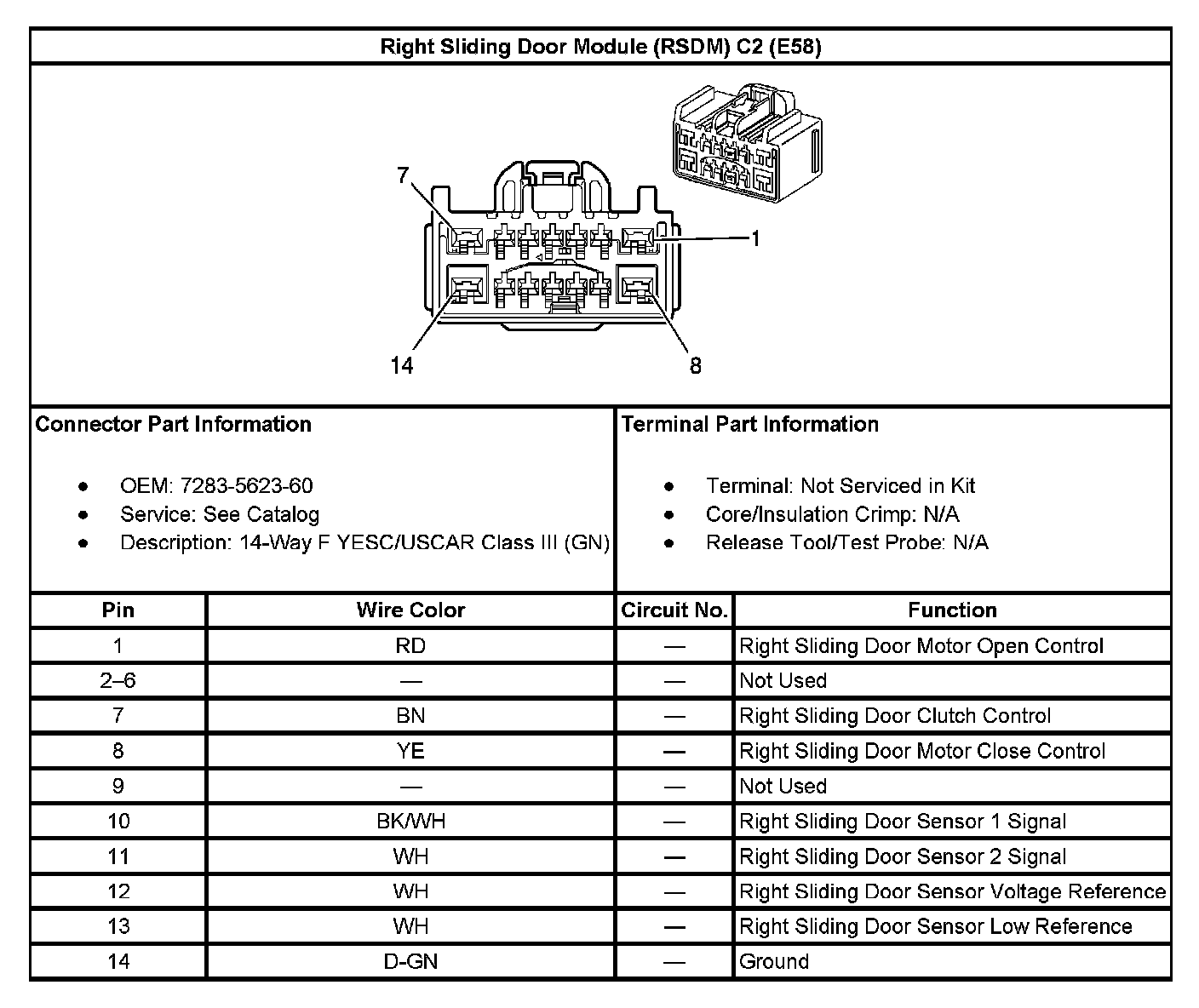 Right Sliding Door Module (RSDM) C2 (E58)

7
1
14
8

Connector Part Information

- OEM: 7283-5623-60
- Service: See Catalog
- Description: 14-Way F YESC/USCAR Class III (GN)

Terminal Part Information

- Terminal: Not Serviced in Kit
- Core/Insulation Crimp: N/A
- Release Tool/Test Probe: N/A

| Pin | Wire Color | Circuit No. | Function |
|---|---|---|---|
| 1 | RD | — | Right Sliding Door Motor Open Control |
| 2–6 | — | — | Not Used |
| 7 | BN | — | Right Sliding Door Clutch Control |
| 8 | YE | — | Right Sliding Door Motor Close Control |
| 9 | — | — | Not Used |
| 10 | BK/WH | — | Right Sliding Door Sensor 1 Signal |
| 11 | WH | — | Right Sliding Door Sensor 2 Signal |
| 12 | WH | — | Right Sliding Door Sensor Voltage Reference |
| 13 | WH | — | Right Sliding Door Sensor Low Reference |
| 14 | D-GN | — | Ground |