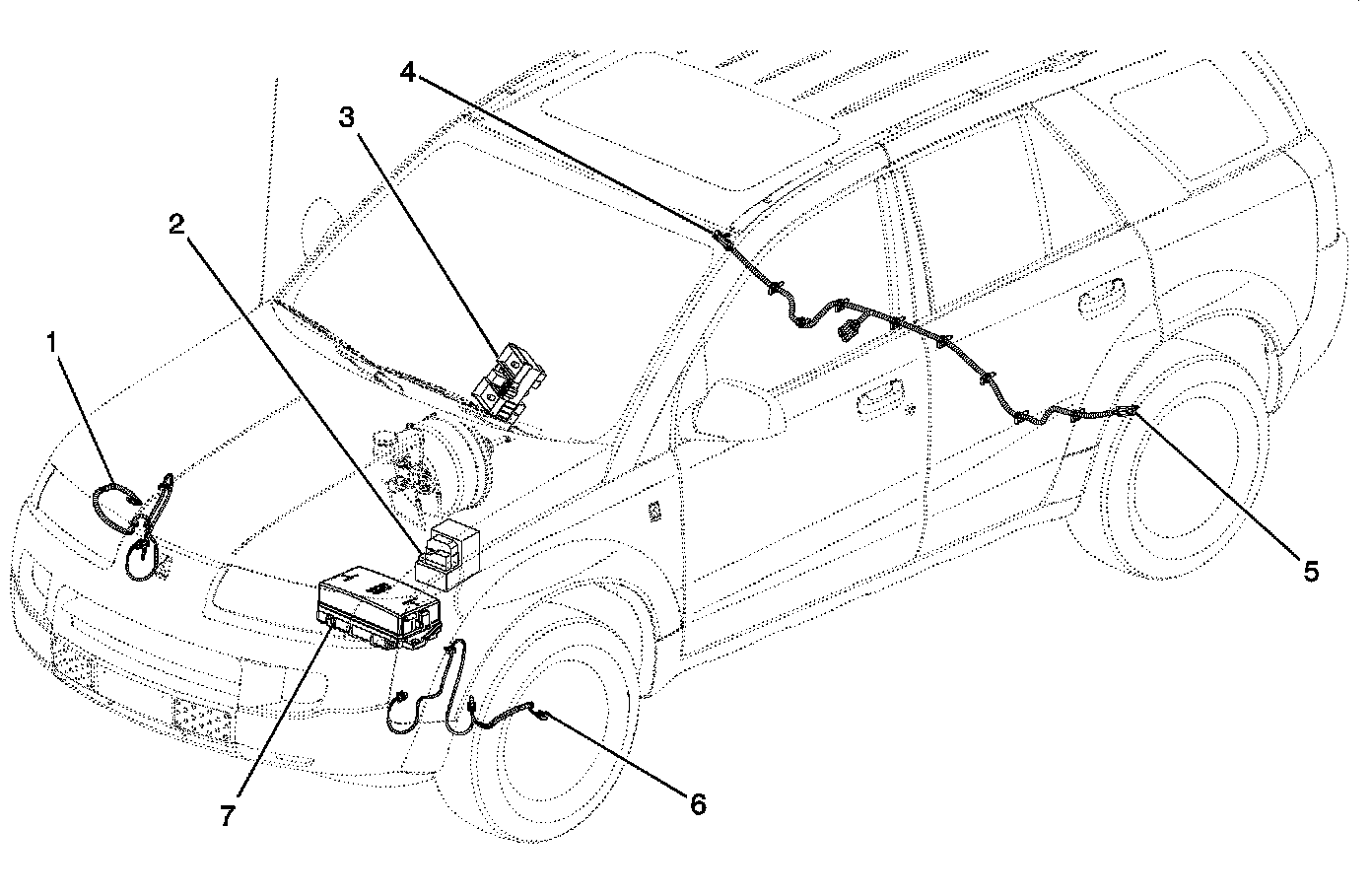 4
3
2
1
5
7
6