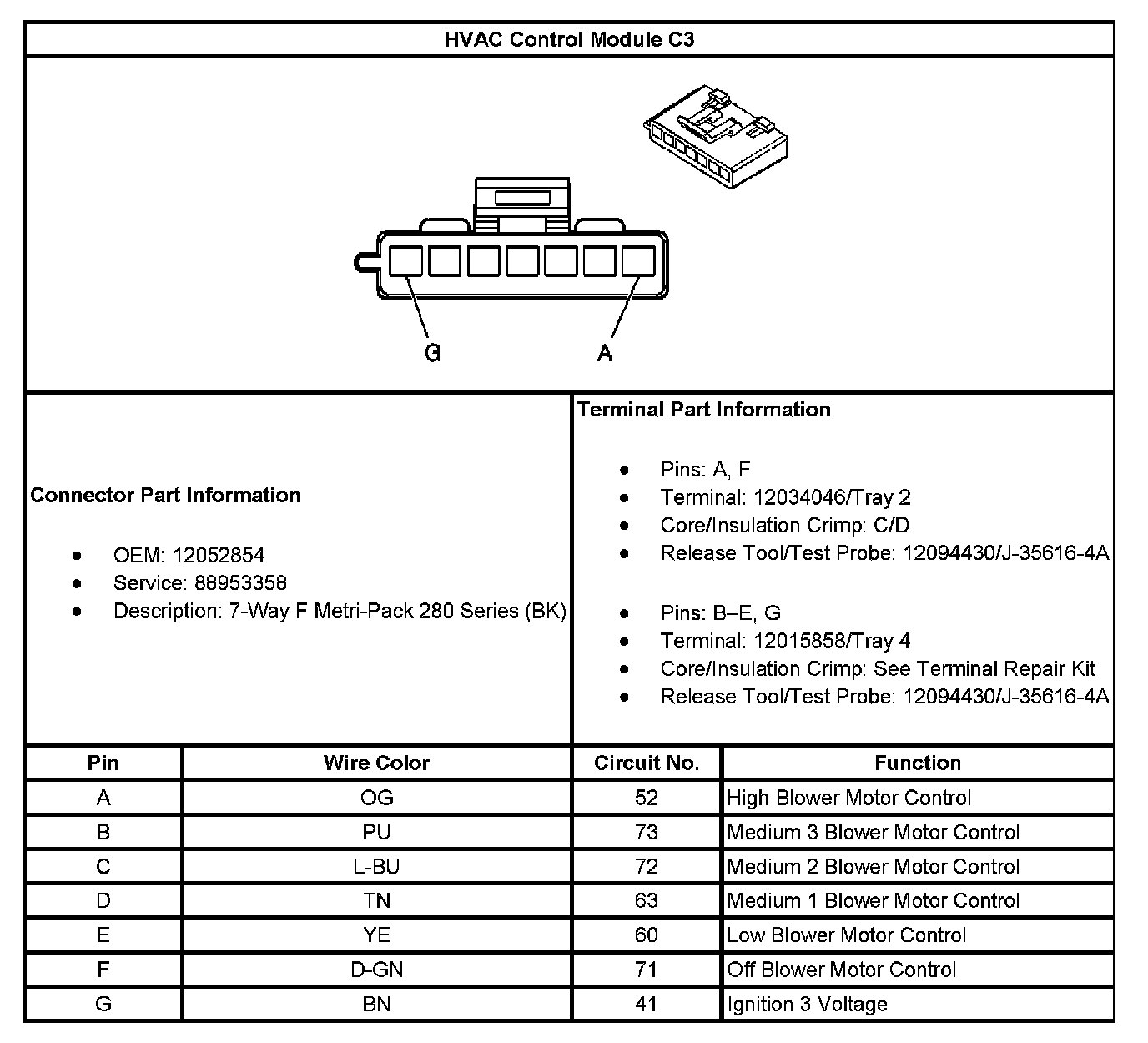 HVAC Control Module C3

G A

Connector Part Information

- OEM: 12052854
- Service: 88953358
- Description: 7-Way F Metri-Pack 280 Series (BK)

Terminal Part Information

- Pins: A, F
- Terminal: 12034046/Tray 2
- Core/Insulation Crimp: C/D
- Release Tool/Test Probe: 12094430/J-35616-4A

- Pins: B–E, G
- Terminal: 12015858/Tray 4
- Core/Insulation Crimp: See Terminal Repair Kit
- Release Tool/Test Probe: 12094430/J-35616-4A

| Pin | Wire Color | Circuit No. | Function |
|---|---|---|---|
| A | OG | 52 | High Blower Motor Control |
| B | PU | 73 | Medium 3 Blower Motor Control |
| C | L-BU | 72 | Medium 2 Blower Motor Control |
| D | TN | 63 | Medium 1 Blower Motor Control |
| E | YE | 60 | Low Blower Motor Control |
| F | D-GN | 71 | Off Blower Motor Control |
| G | BN | 41 | Ignition 3 Voltage |