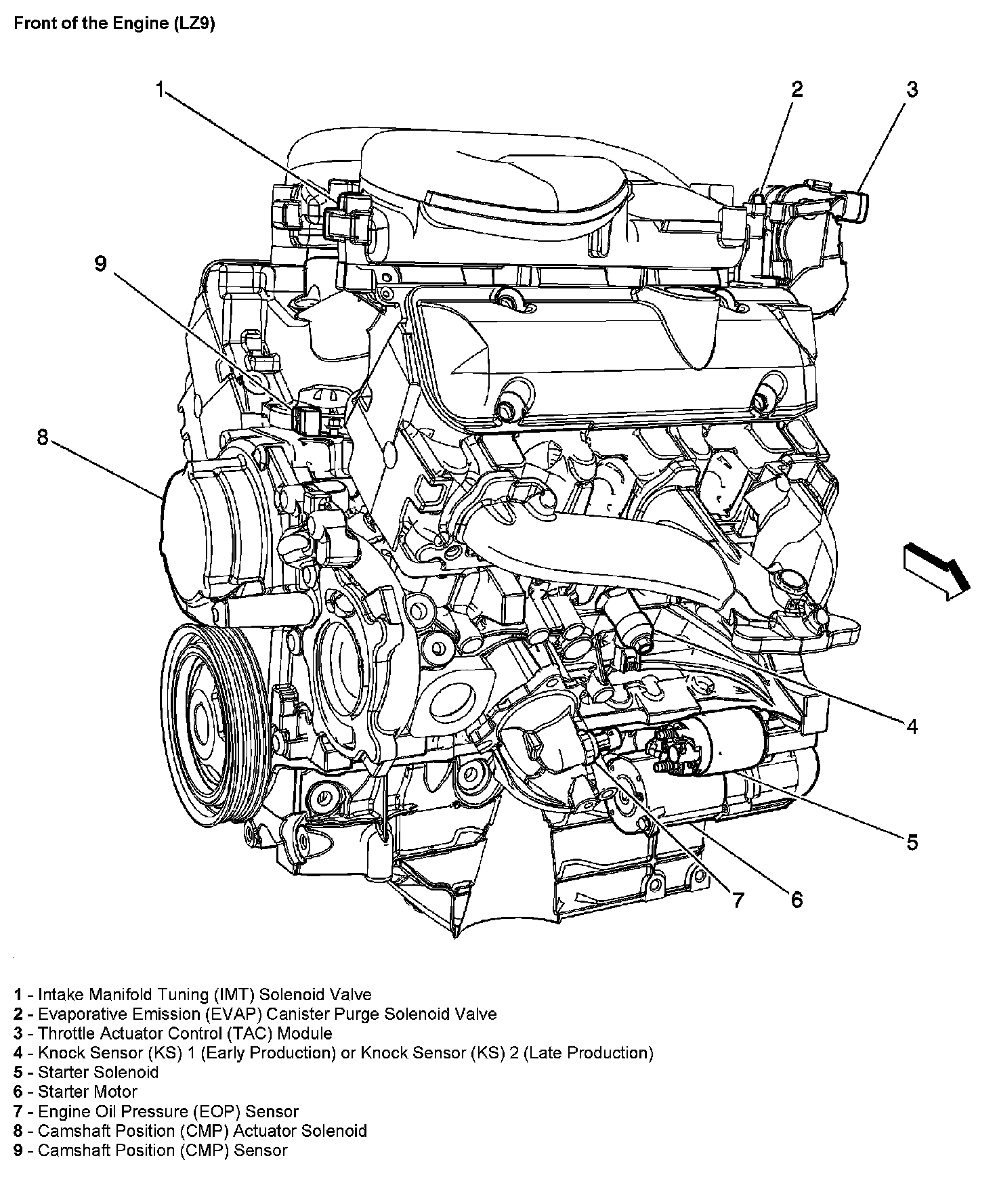 Front of the Engine (LZ9)

1
2
3
9
8
4
5
7
6

1 - Intake Manifold Tuning (IMT) Solenoid Valve
2 - Evaporative Emission (EVAP) Canister Purge Solenoid Valve
3 - Throttle Actuator Control (TAC) Module
4 - Knock Sensor (KS) 1 (Early Production) or Knock Sensor (KS) 2 (Late Production)
5 - Starter Solenoid
6 - Starter Motor
7 - Engine Oil Pressure (EOP) Sensor
8 - Camshaft Position (CMP) Actuator Solenoid
9 - Camshaft Position (CMP) Sensor