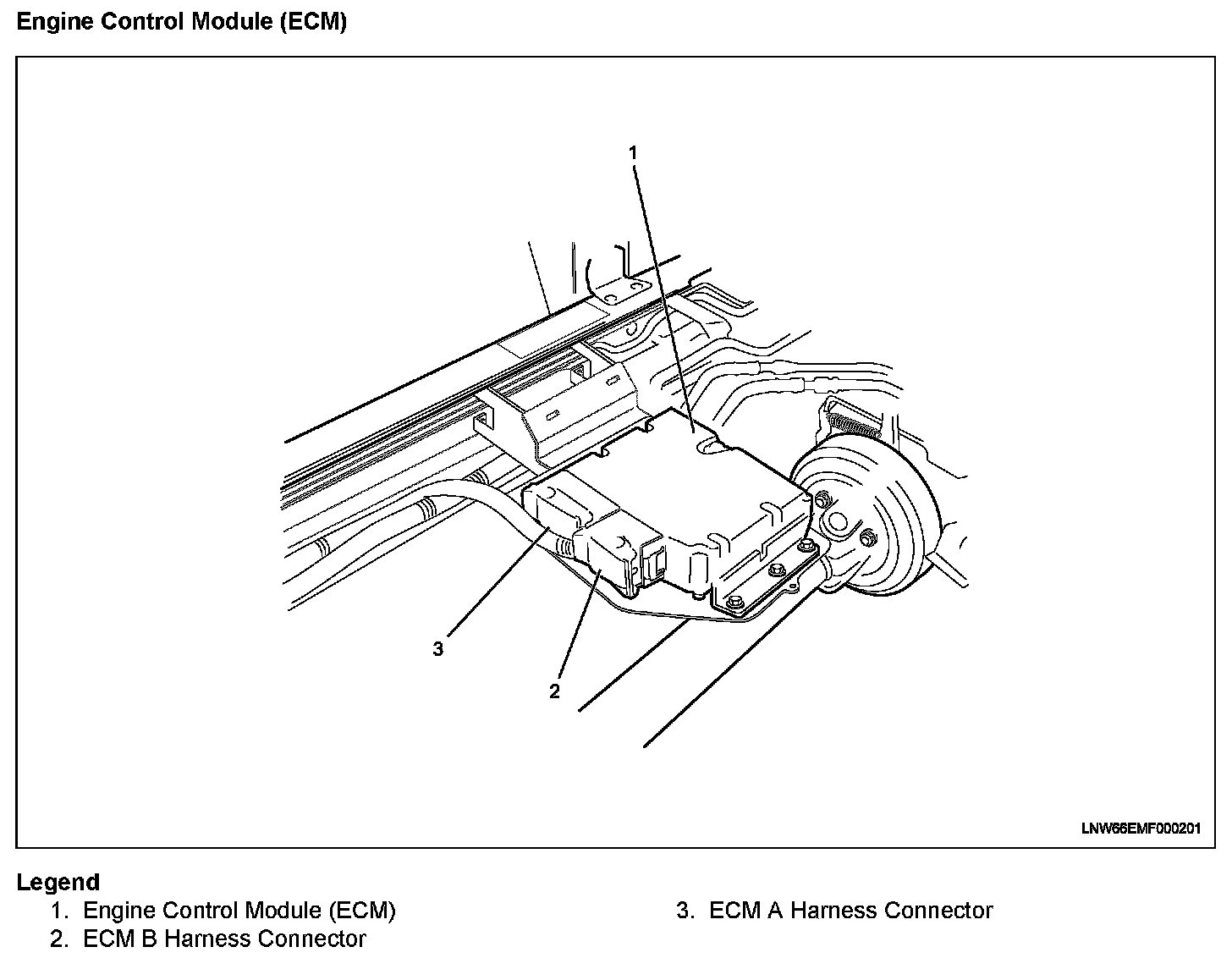 Engine Control Module (ECM)

1

3

2

LNW66EMF000201

Legend
1. Engine Control Module (ECM)
2. ECM B Harness Connector
3. ECM A Harness Connector