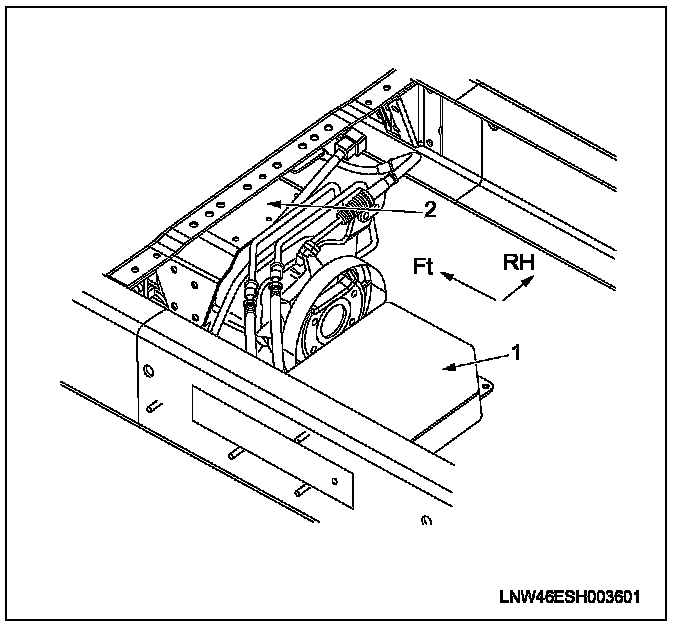 2

Ft

RH

1

LNW46ESH003601