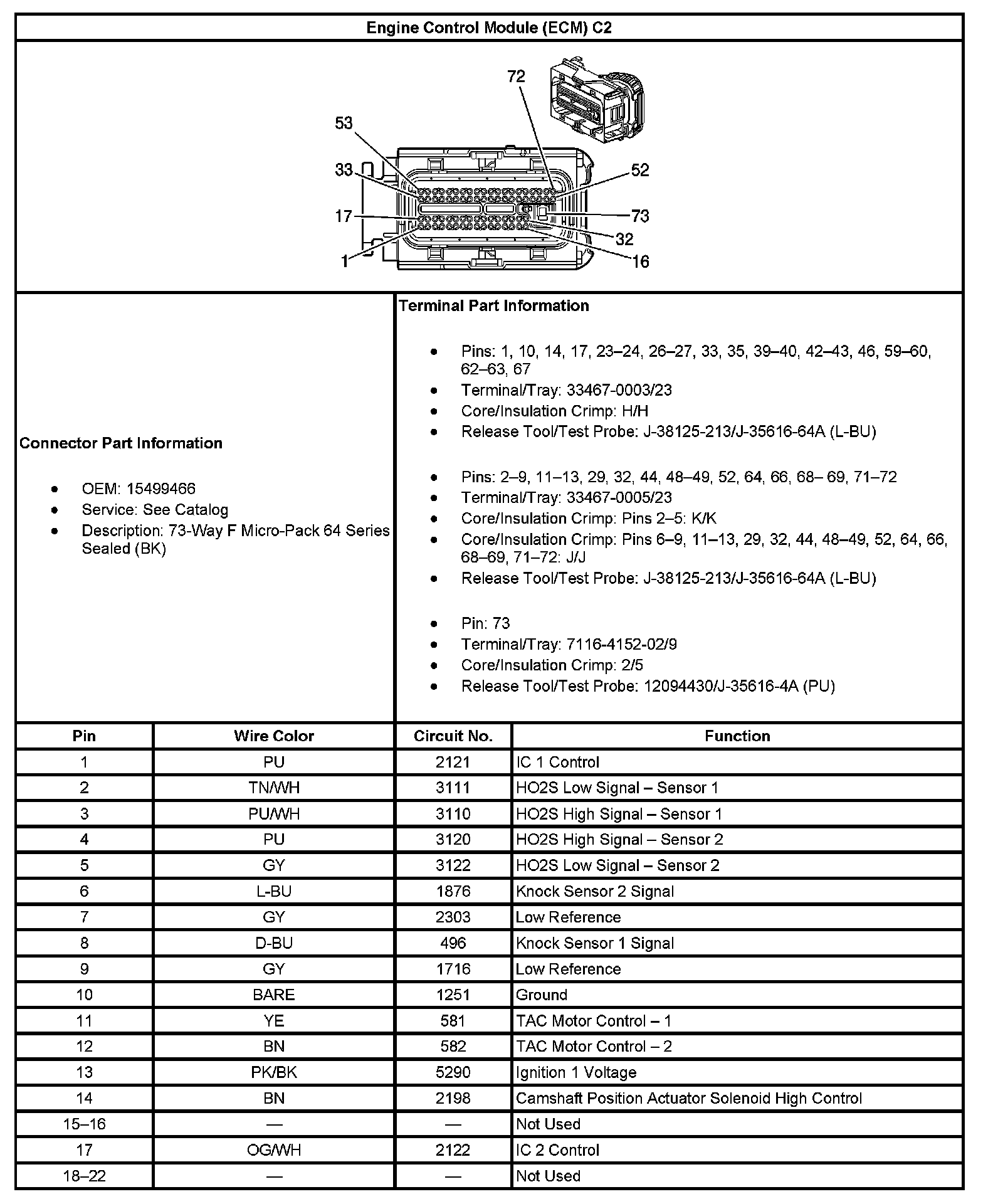 Engine Control Module (ECM) C2

72
53
33
52
17
73
32
1
16

Connector Part Information

- OEM: 15499466
- Service: See Catalog
- Description: 73-Way F Micro-Pack 64 Series Sealed (BK)

Terminal Part Information

- Pins: 1, 10, 14, 17, 23–24, 26–27, 33, 35, 39–40, 42–43, 46, 59–60, 62–63, 67
- Terminal/Tray: 33467-0003/23
- Core/Insulation Crimp: H/H
- Release Tool/Test Probe: J-38125-213/J-35616-64A (L-BU)

- Pins: 2–9, 11–13, 29, 32, 44, 48–49, 52, 64, 66, 68– 69, 71–72
- Terminal/Tray: 33467-0005/23
- Core/Insulation Crimp: Pins 2–5: K/K
- Core/Insulation Crimp: Pins 6–9, 11–13, 29, 32, 44, 48–49, 52, 64, 66, 68–69, 71–72: J/J
- Release Tool/Test Probe: J-38125-213/J-35616-64A (L-BU)

- Pin: 73
- Terminal/Tray: 7116-4152-02/9
- Core/Insulation Crimp: 2/5
- Release Tool/Test Probe: 12094430/J-35616-4A (PU)

| Pin | Wire Color | Circuit No. | Function |
|---|---|---|---|
| 1 | PU | 2121 | IC 1 Control |
| 2 | TN/WH | 3111 | HO2S Low Signal – Sensor 1 |
| 3 | PU/WH | 3110 | HO2S High Signal – Sensor 1 |
| 4 | PU | 3120 | HO2S High Signal – Sensor 2 |
| 5 | GY | 3122 | HO2S Low Signal – Sensor 2 |
| 6 | L-BU | 1876 | Knock Sensor 2 Signal |
| 7 | GY | 2303 | Low Reference |
| 8 | D-BU | 496 | Knock Sensor 1 Signal |
| 9 | GY | 1716 | Low Reference |
| 10 | BARE | 1251 | Ground |
| 11 | YE | 581 | TAC Motor Control – 1 |
| 12 | BN | 582 | TAC Motor Control – 2 |
| 13 | PK/BK | 5290 | Ignition 1 Voltage |
| 14 | BN | 2198 | Camshaft Position Actuator Solenoid High Control |
| 15–16 | — | — | Not Used |
| 17 | OG/WH | 2122 | IC 2 Control |
| 18–22 | — | — | Not Used |