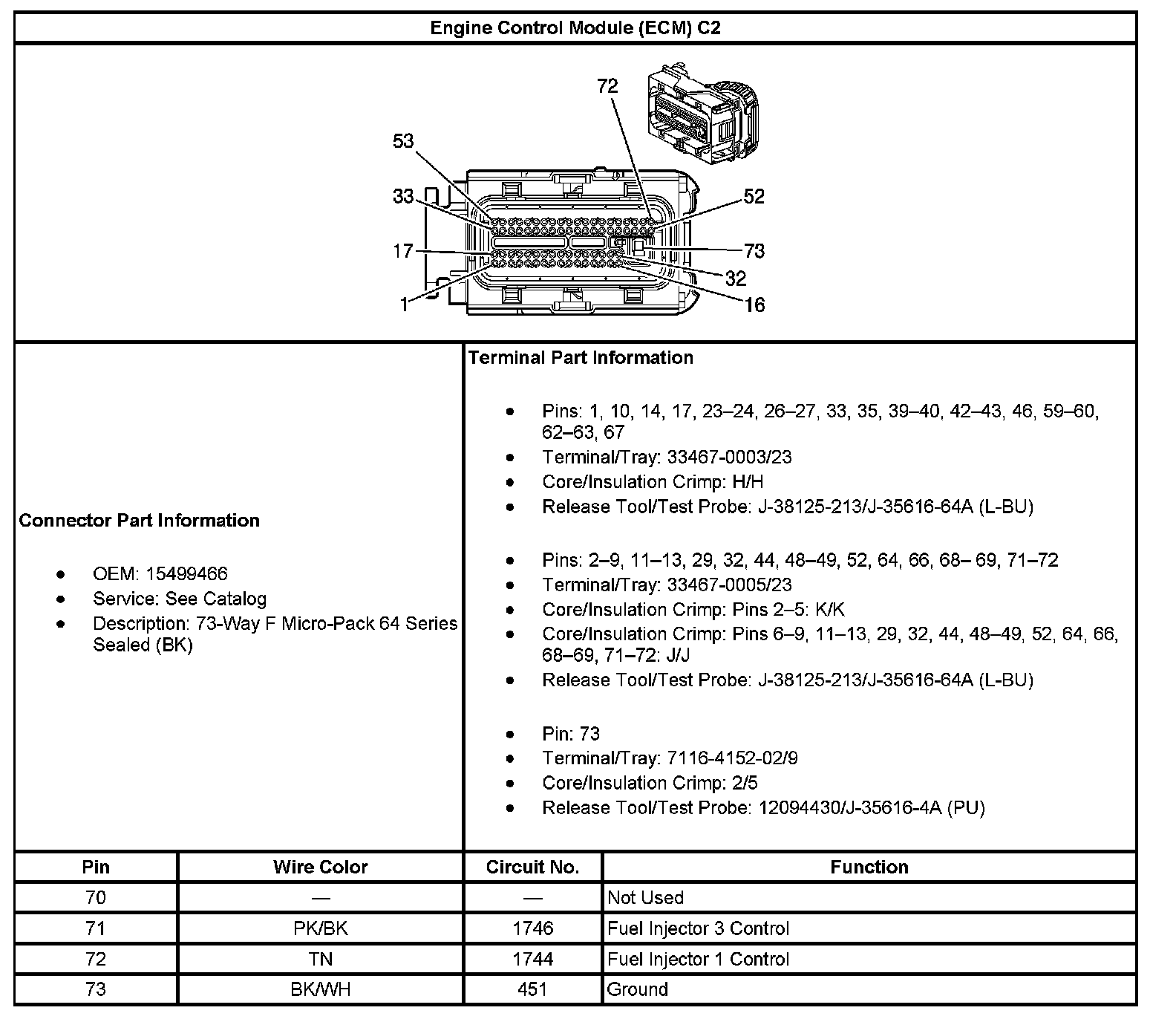 Engine Control Module (ECM) C2

72
53
33
52
17
73
32
1
16

Connector Part Information

- OEM: 15499466
- Service: See Catalog
- Description: 73-Way F Micro-Pack 64 Series Sealed (BK)

Terminal Part Information

- Pins: 1, 10, 14, 17, 23–24, 26–27, 33, 35, 39–40, 42–43, 46, 59–60, 62–63, 67
- Terminal/Tray: 33467-0003/23
- Core/Insulation Crimp: H/H
- Release Tool/Test Probe: J-38125-213/J-35616-64A (L-BU)

- Pins: 2–9, 11–13, 29, 32, 44, 48–49, 52, 64, 66, 68– 69, 71–72
- Terminal/Tray: 33467-0005/23
- Core/Insulation Crimp: Pins 2–5: K/K
- Core/Insulation Crimp: Pins 6–9, 11–13, 29, 32, 44, 48–49, 52, 64, 66, 68–69, 71–72: J/J
- Release Tool/Test Probe: J-38125-213/J-35616-64A (L-BU)

- Pin: 73
- Terminal/Tray: 7116-4152-02/9
- Core/Insulation Crimp: 2/5
- Release Tool/Test Probe: 12094430/J-35616-4A (PU)

| Pin | Wire Color | Circuit No. | Function |
|---|---|---|---|
| 70 | — | — | Not Used |
| 71 | PK/BK | 1746 | Fuel Injector 3 Control |
| 72 | TN | 1744 | Fuel Injector 1 Control |
| 73 | BK/WH | 451 | Ground |