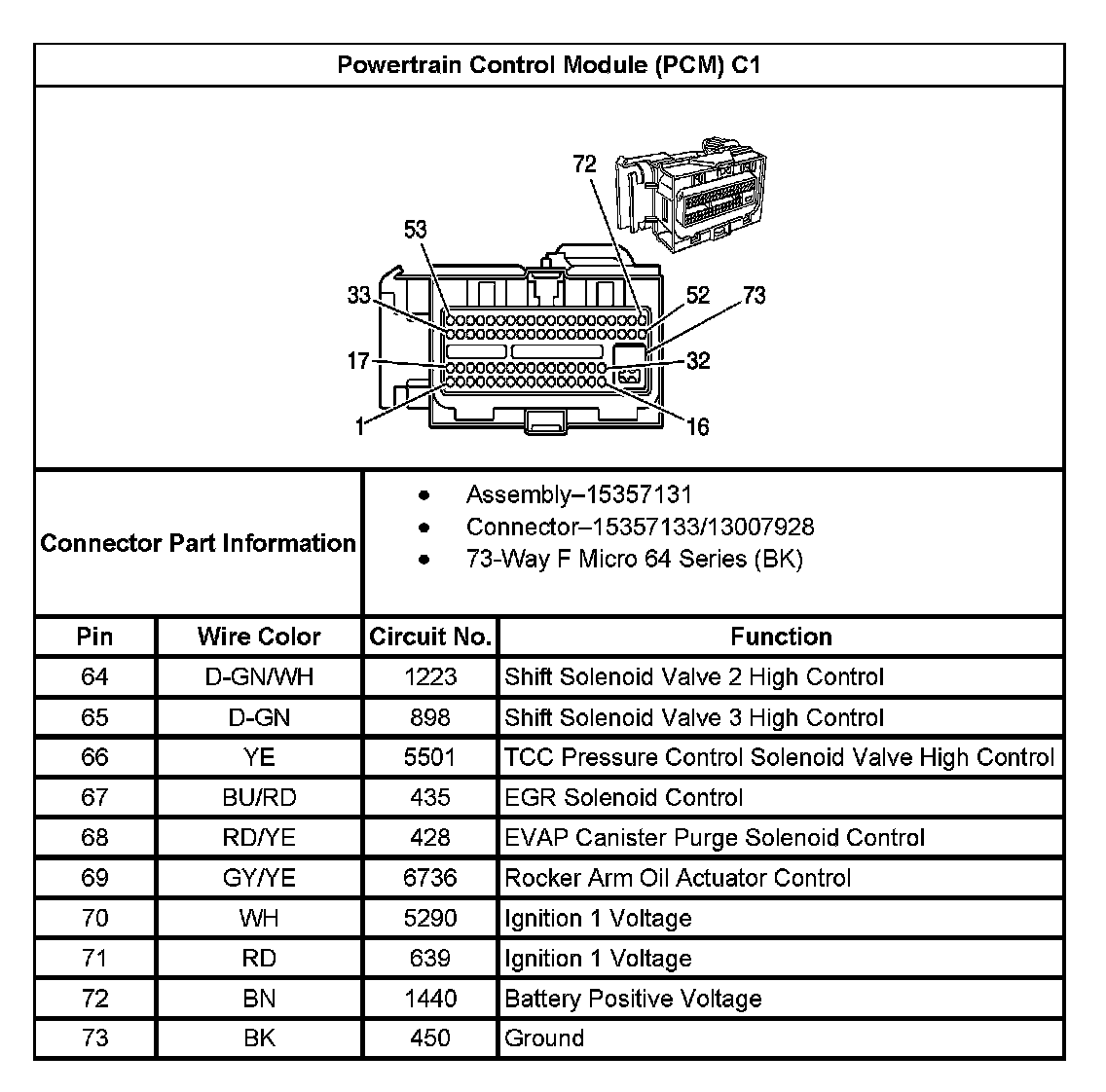 Powertrain Control Module (PCM) C1

72
53
33
52
73
17
32
1
16

Connector Part Information

- Assembly–15357131
- Connector–15357133/13007928
- 73-Way F Micro 64 Series (BK)

| Pin | Wire Color | Circuit No. | Function |
|---|---|---|---|
| 64 | D-GN/WH | 1223 | Shift Solenoid Valve 2 High Control |
| 65 | D-GN | 898 | Shift Solenoid Valve 3 High Control |
| 66 | YE | 5501 | TCC Pressure Control Solenoid Valve High Control |
| 67 | BU/RD | 435 | EGR Solenoid Control |
| 68 | RD/YE | 428 | EVAP Canister Purge Solenoid Control |
| 69 | GY/YE | 6736 | Rocker Arm Oil Actuator Control |
| 70 | WH | 5290 | Ignition 1 Voltage |
| 71 | RD | 639 | Ignition 1 Voltage |
| 72 | BN | 1440 | Battery Positive Voltage |
| 73 | BK | 450 | Ground |