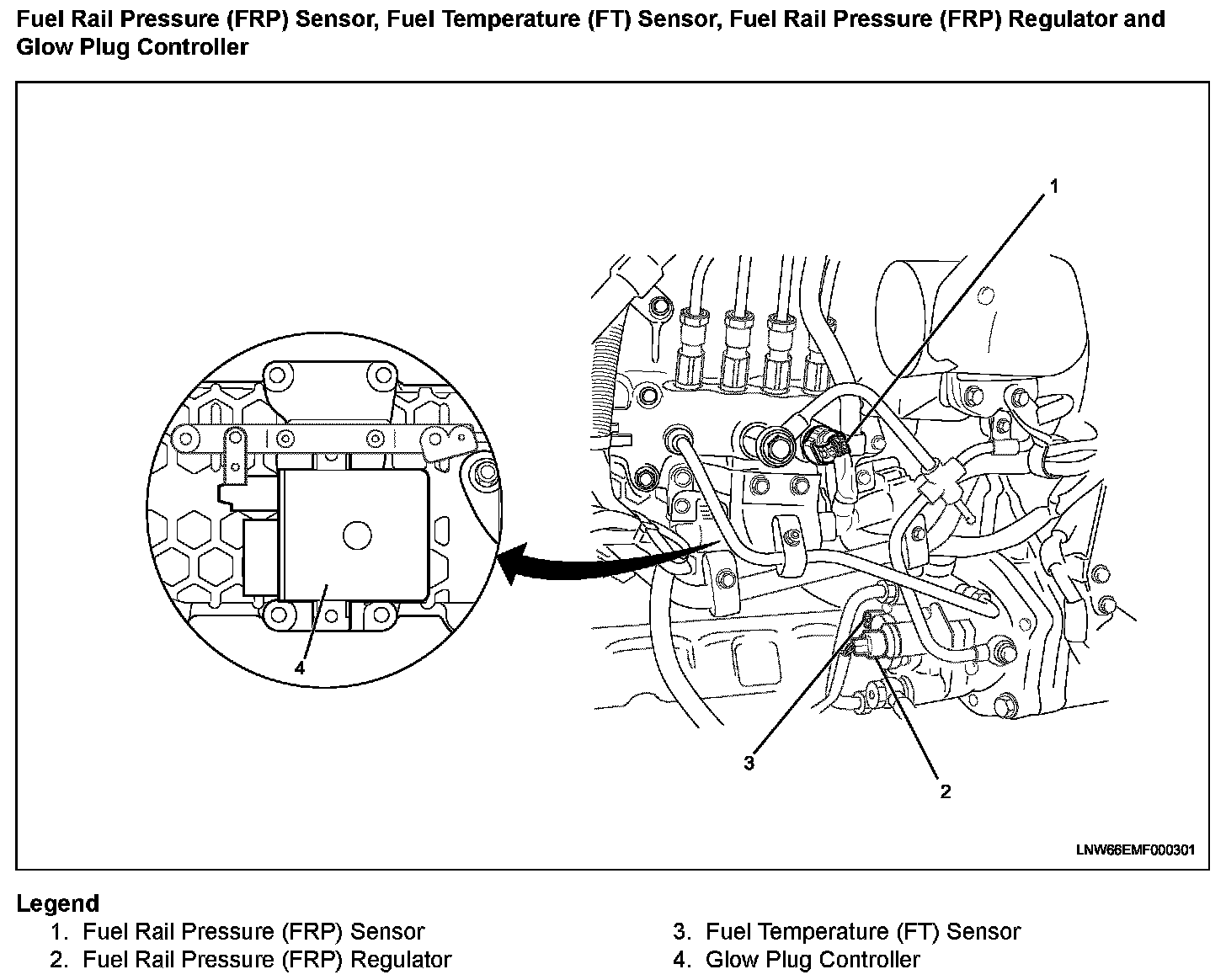 Fuel Rail Pressure (FRP) Sensor, Fuel Temperature (FT) Sensor, Fuel Rail Pressure (FRP) Regulator and Glow Plug Controller

1

4

3

2

LNW66EMF000301

Legend
1. Fuel Rail Pressure (FRP) Sensor
2. Fuel Rail Pressure (FRP) Regulator
3. Fuel Temperature (FT) Sensor
4. Glow Plug Controller