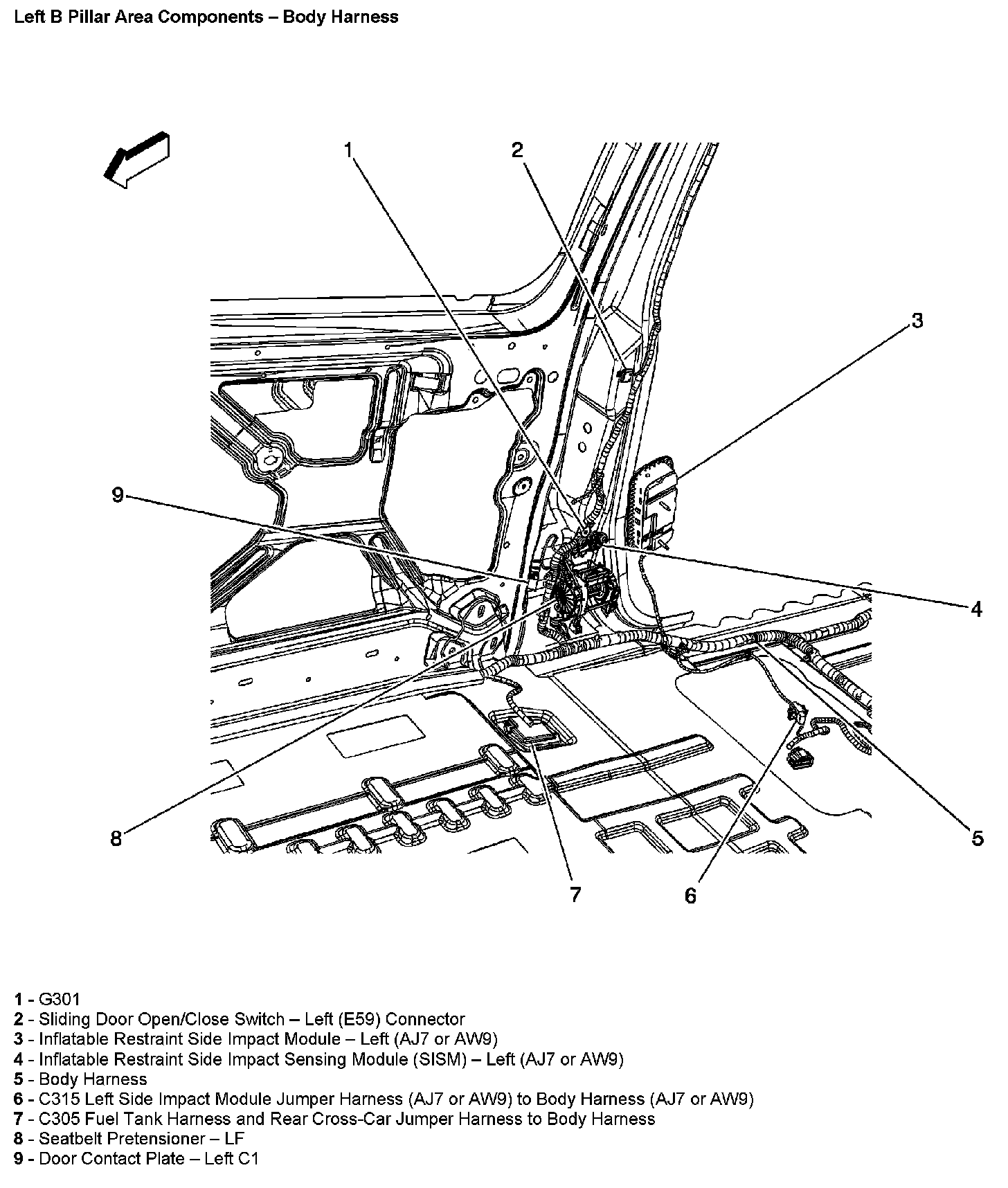 Left B Pillar Area Components – Body Harness

1

2

3

9

4

8

5

7

6

1 - G301
2 - Sliding Door Open/Close Switch – Left (E59) Connector
3 - Inflatable Restraint Side Impact Module – Left (AJ7 or AW9)
4 - Inflatable Restraint Side Impact Sensing Module (SISM) – Left (AJ7 or AW9)
5 - Body Harness
6 - C315 Left Side Impact Module Jumper Harness (AJ7 or AW9) to Body Harness (AJ7 or AW9)
7 - C305 Fuel Tank Harness and Rear Cross-Car Jumper Harness to Body Harness
8 - Seatbelt Pretensioner – LF
9 - Door Contact Plate – Left C1