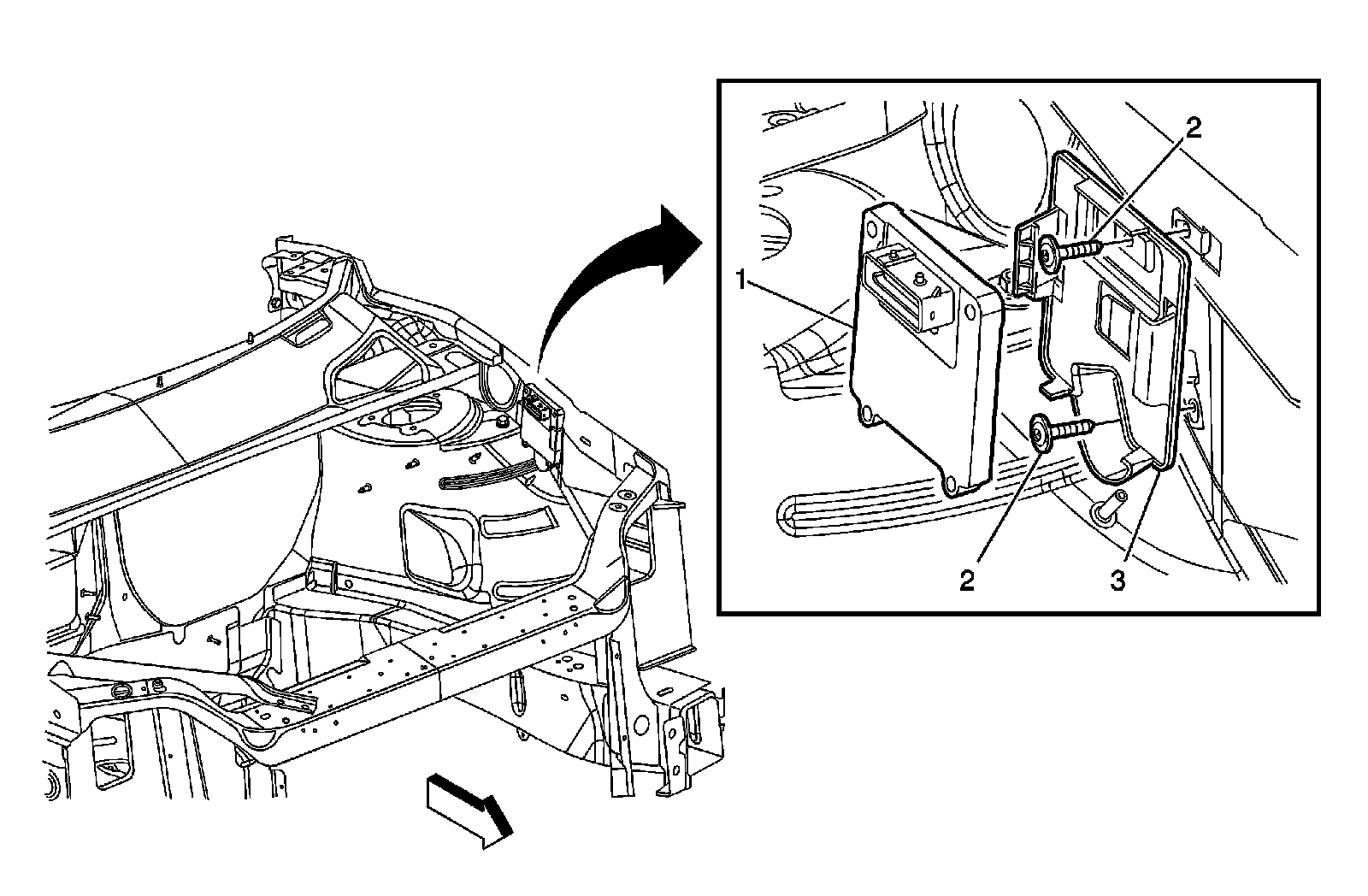 2
1
2
3