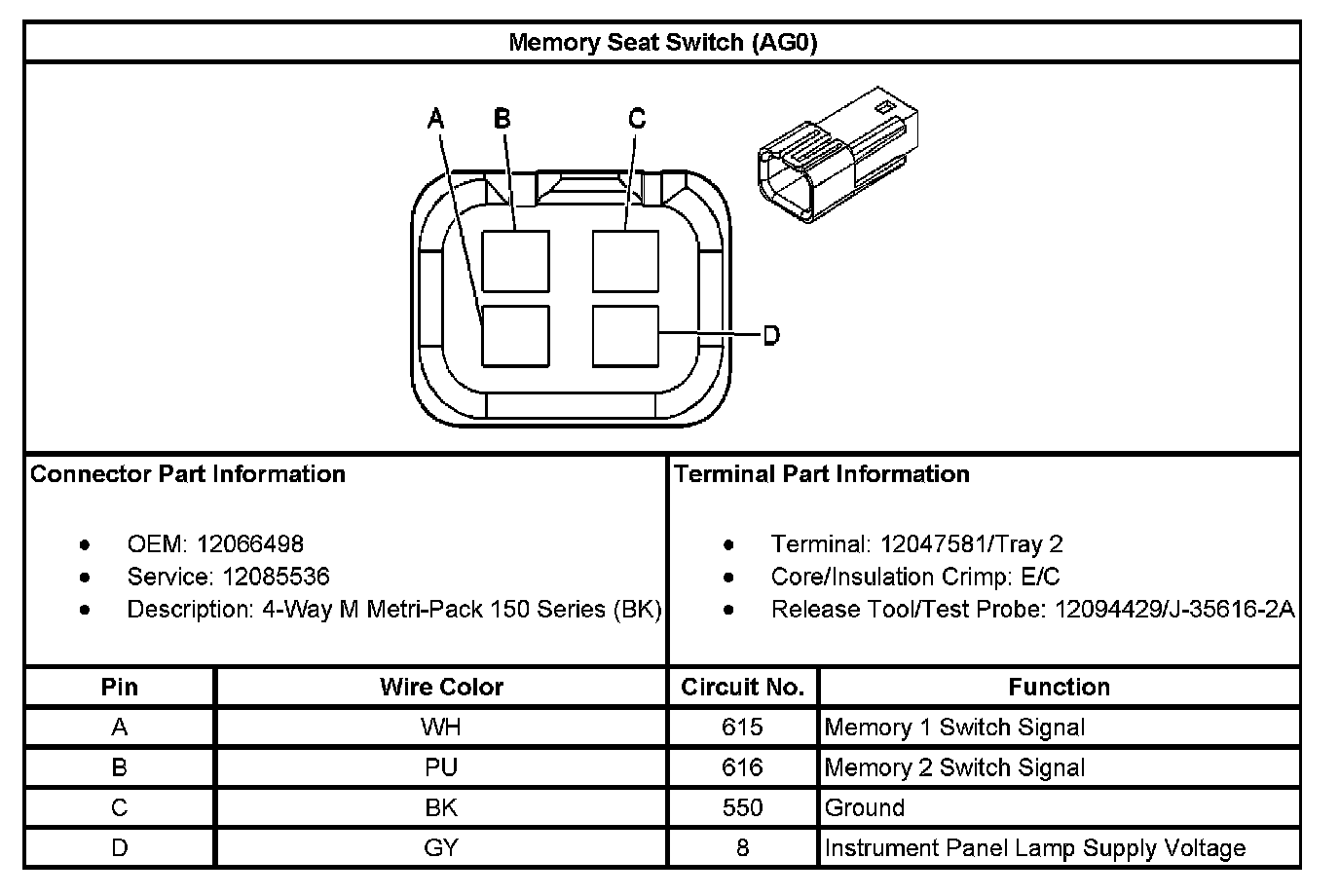 Memory Seat Switch (AG0)

A B C D

Connector Part Information

- OEM: 12066498
- Service: 12085536
- Description: 4-Way M Metri-Pack 150 Series (BK)

Terminal Part Information

- Terminal: 12047581/Tray 2
- Core/Insulation Crimp: E/C
- Release Tool/Test Probe: 12094429/J-35616-2A

| Pin | Wire Color | Circuit No. | Function |
|---|---|---|---|
| A | WH | 615 | Memory 1 Switch Signal |
| B | PU | 616 | Memory 2 Switch Signal |
| C | BK | 550 | Ground |
| D | GY | 8 | Instrument Panel Lamp Supply Voltage |