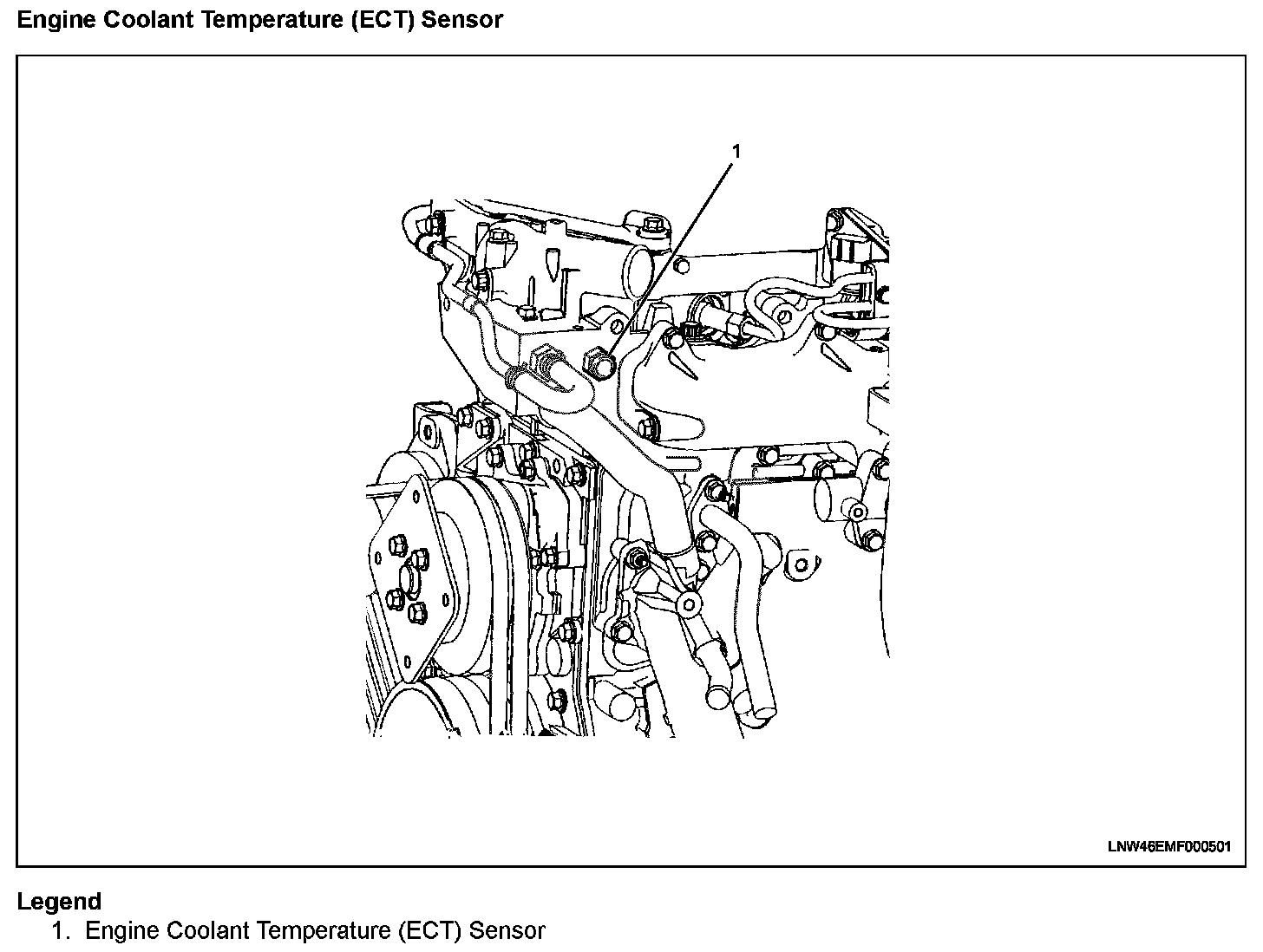 Engine Coolant Temperature (ECT) Sensor

1

LNW46EMF000501

Legend
1. Engine Coolant Temperature (ECT) Sensor