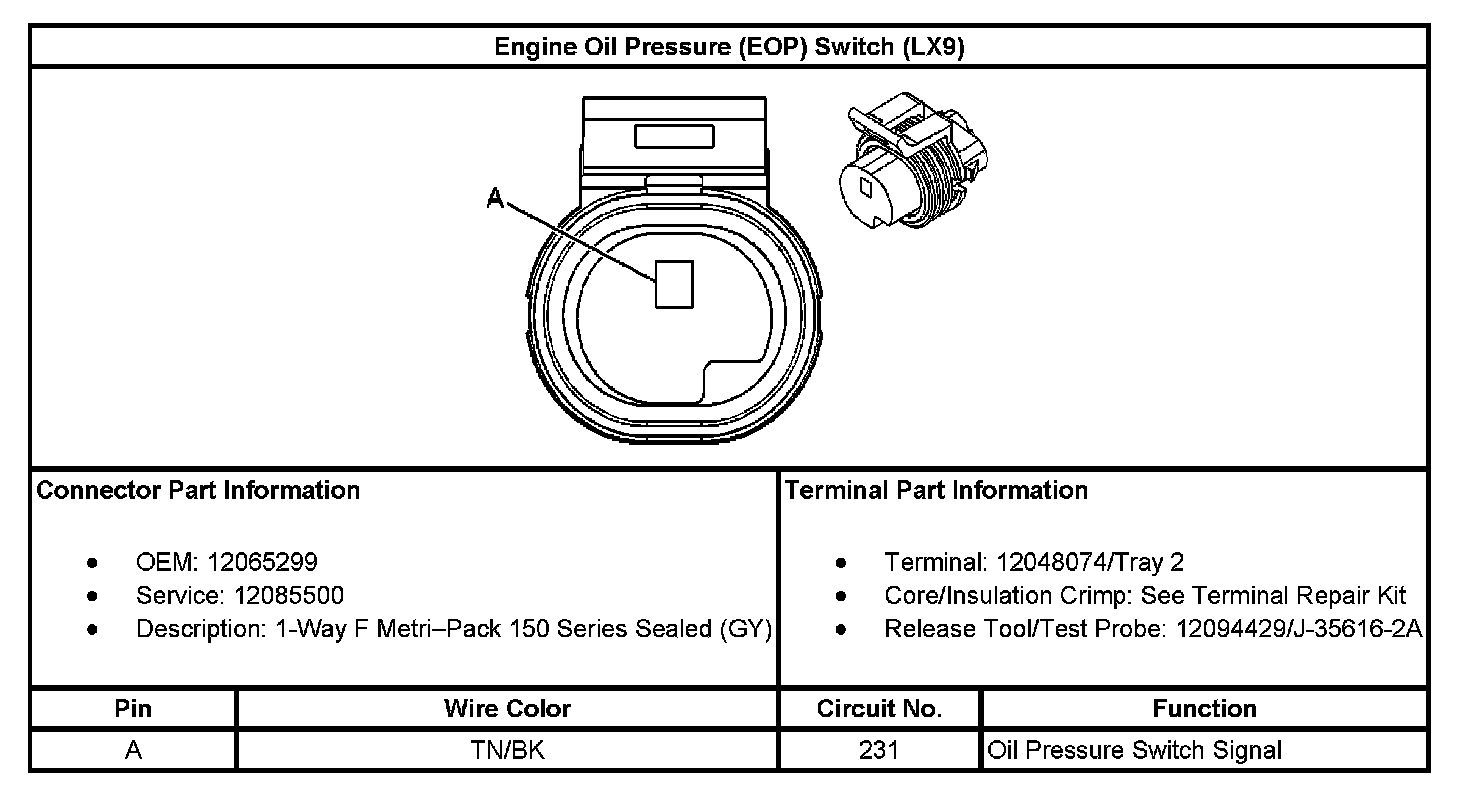 Engine Oil Pressure (EOP) Switch (LX9)

A

Connector Part Information

- OEM: 12065299
- Service: 12085500
- Description: 1-Way F Metri–Pack 150 Series Sealed (GY)

Terminal Part Information

- Terminal: 12048074/Tray 2
- Core/Insulation Crimp: See Terminal Repair Kit
- Release Tool/Test Probe: 12094429/J-35616-2A

| Pin | Wire Color | Circuit No. | Function |
|---|---|---|---|
| A | TN/BK | 231 | Oil Pressure Switch Signal |