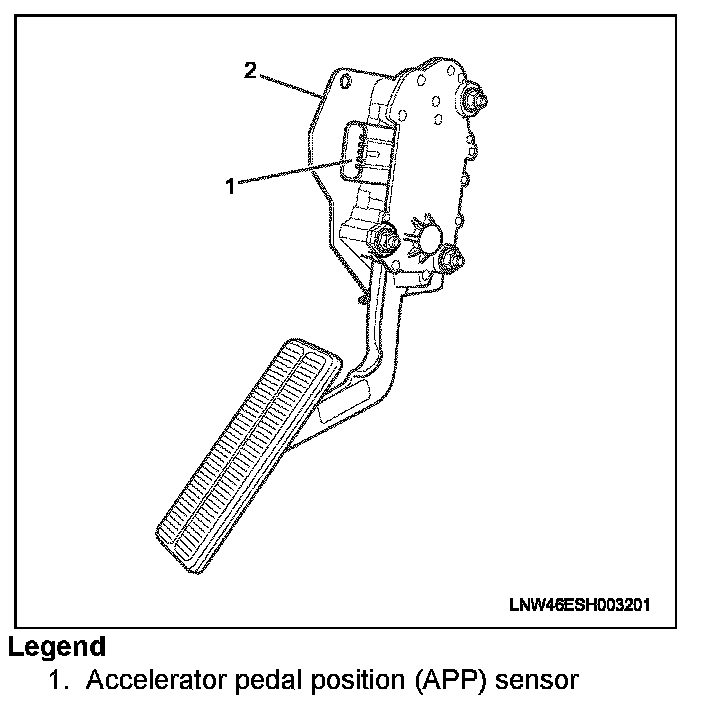 2

1

LNW46ESH003201

Legend

1. Accelerator pedal position (APP) sensor