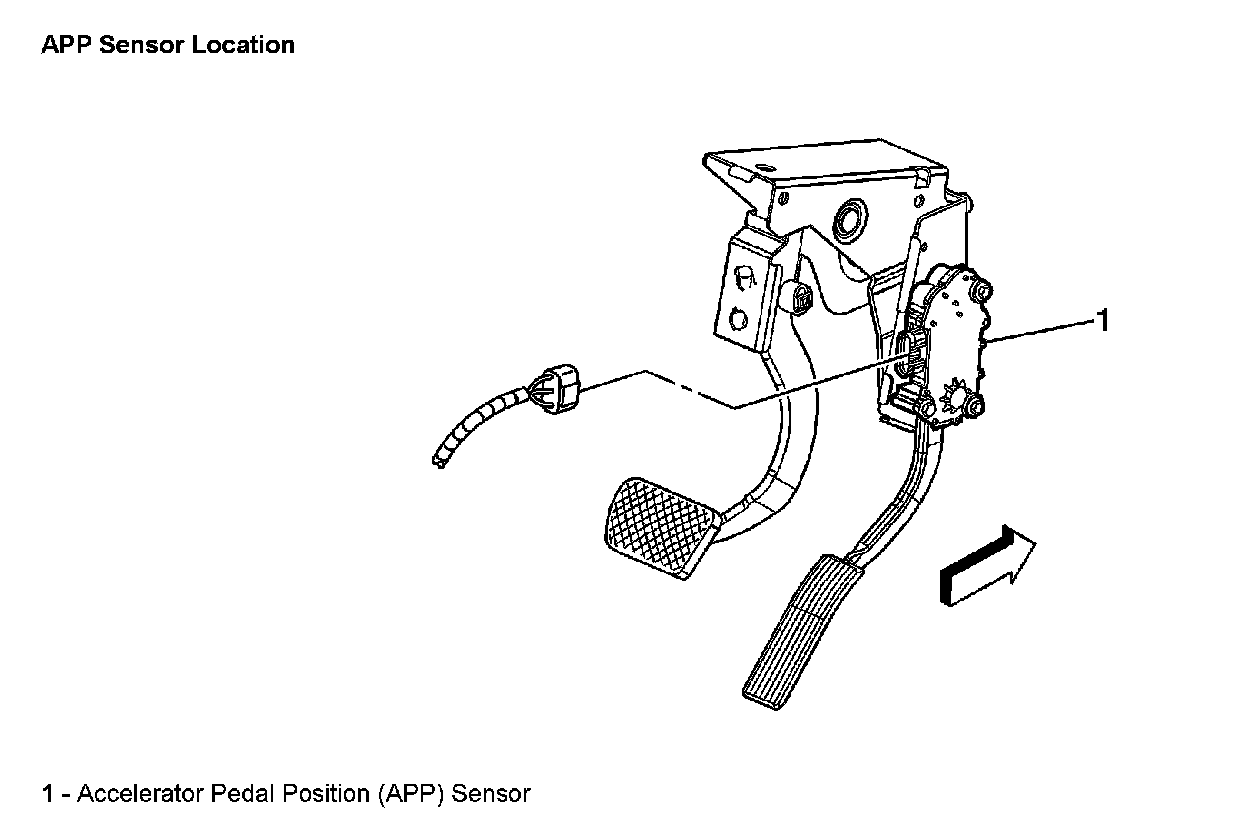 APP Sensor Location

1

1 - Accelerator Pedal Position (APP) Sensor