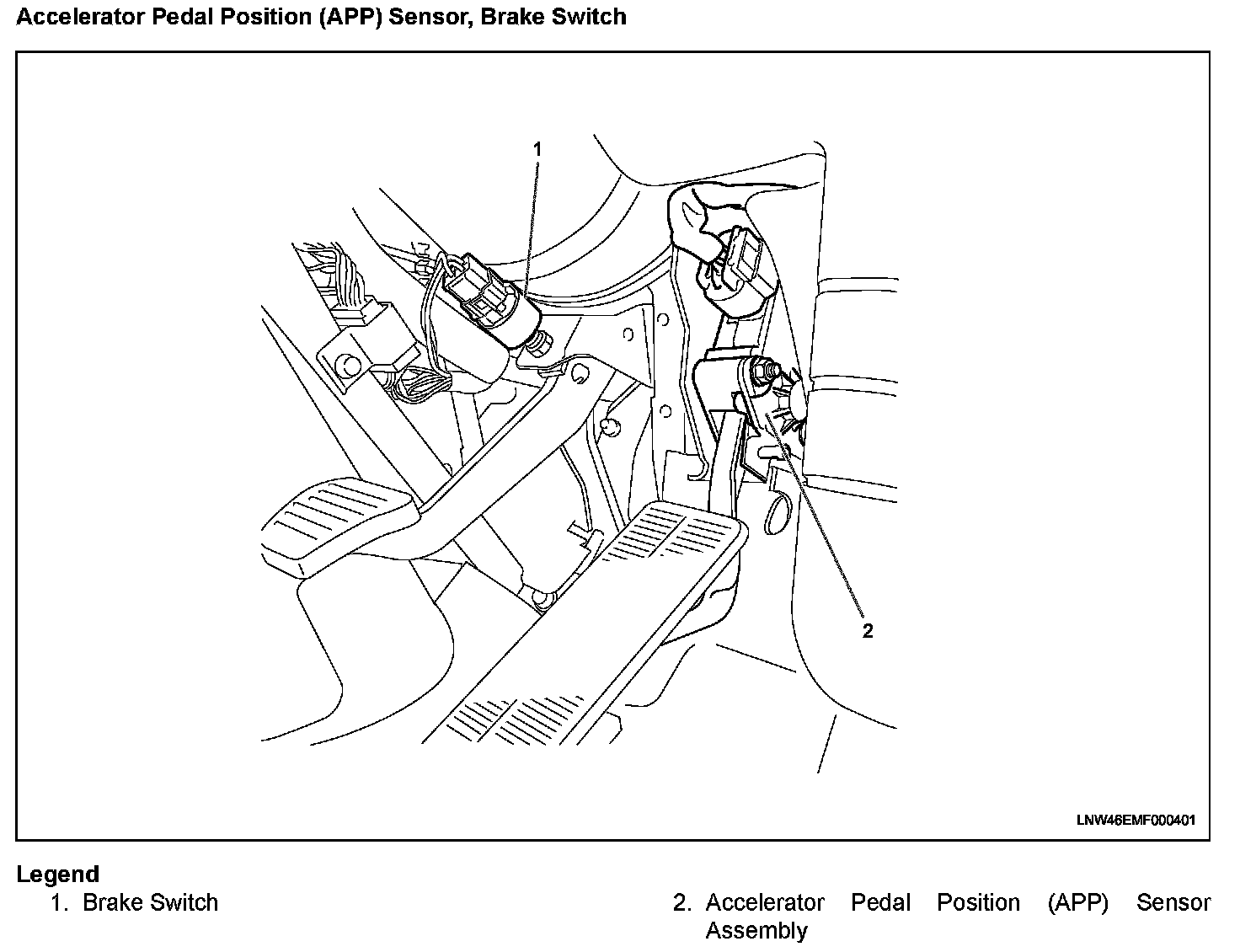 Accelerator Pedal Position (APP) Sensor, Brake Switch

1

2

LNW46EMF000401

Legend
1. Brake Switch
2. Accelerator Pedal Position (APP) Sensor Assembly